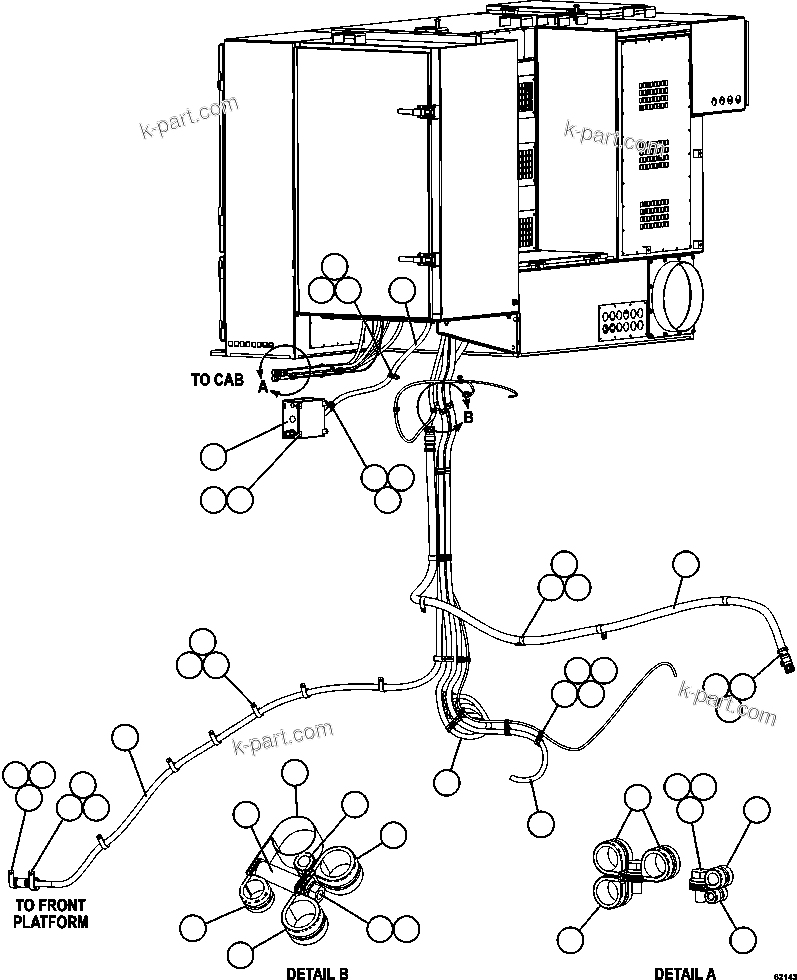 k-part.com
k-part.com
TO CAB
A
B
k-part.com
k-part.com
TO FRONT PLATFORM
DETAIL B
DETAIL A
62143