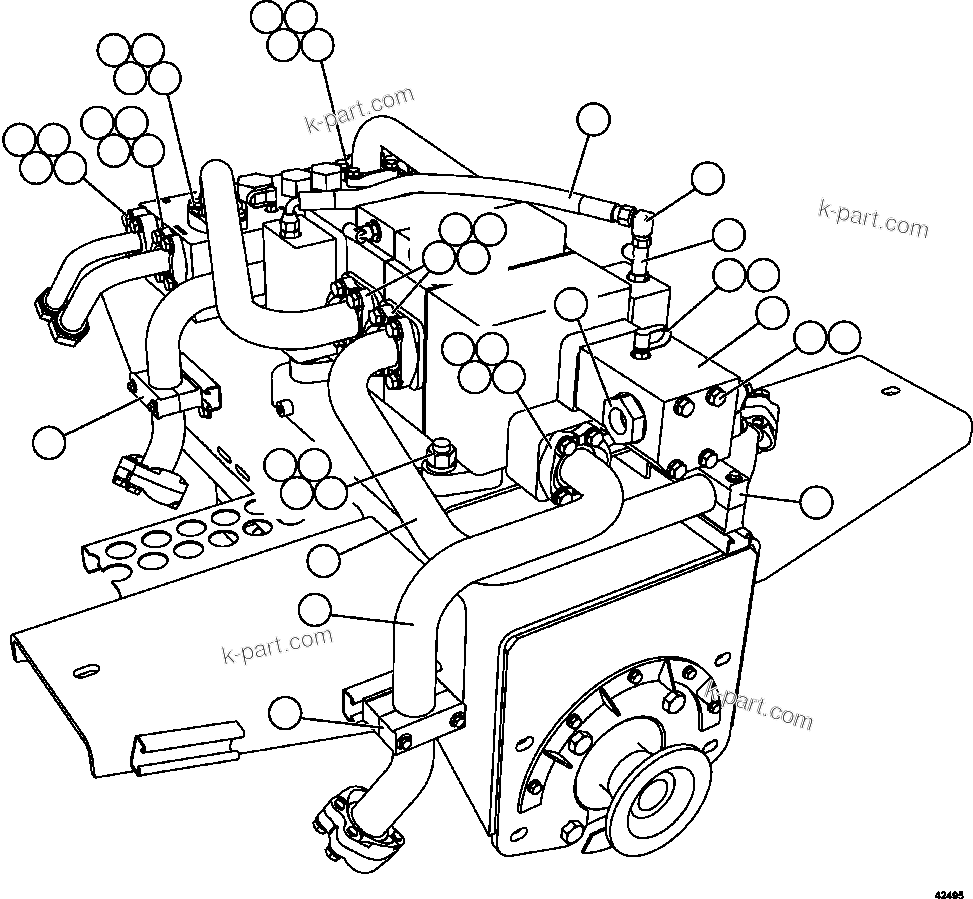 k-part.com

k-part.com

k-part.com

k-part.com

42495