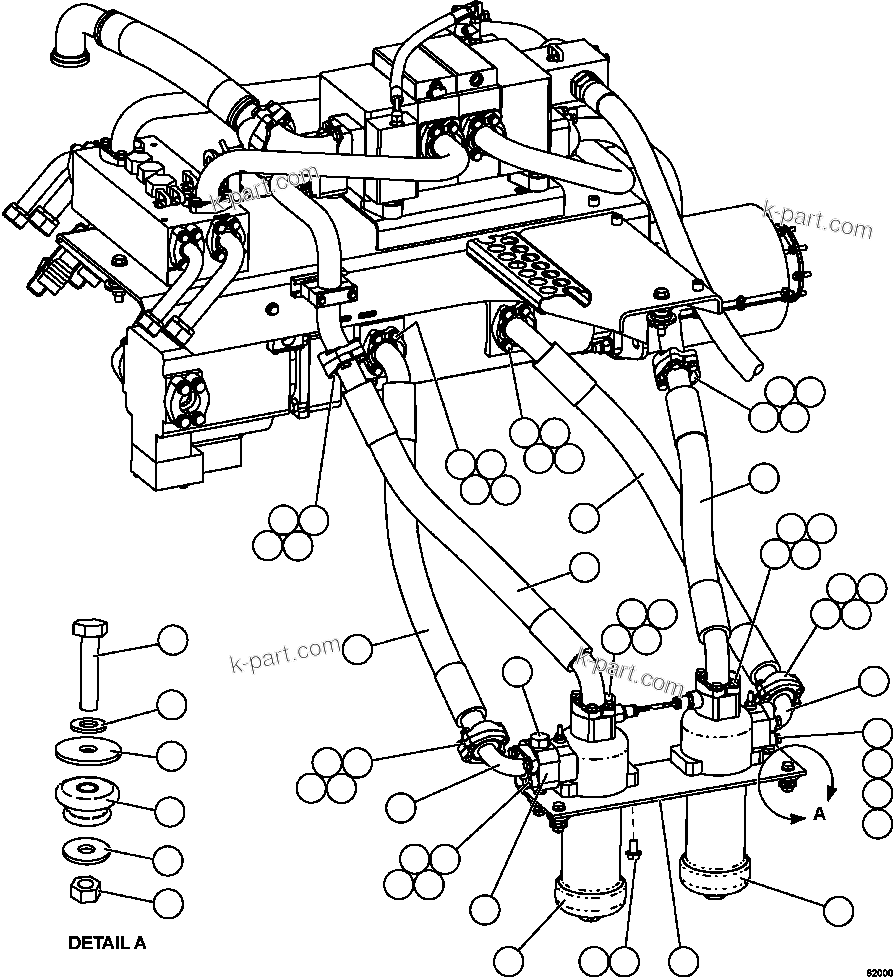 k-part.com
k-part.com
k-part.com
k-part.com
A
DETAIL A
82000