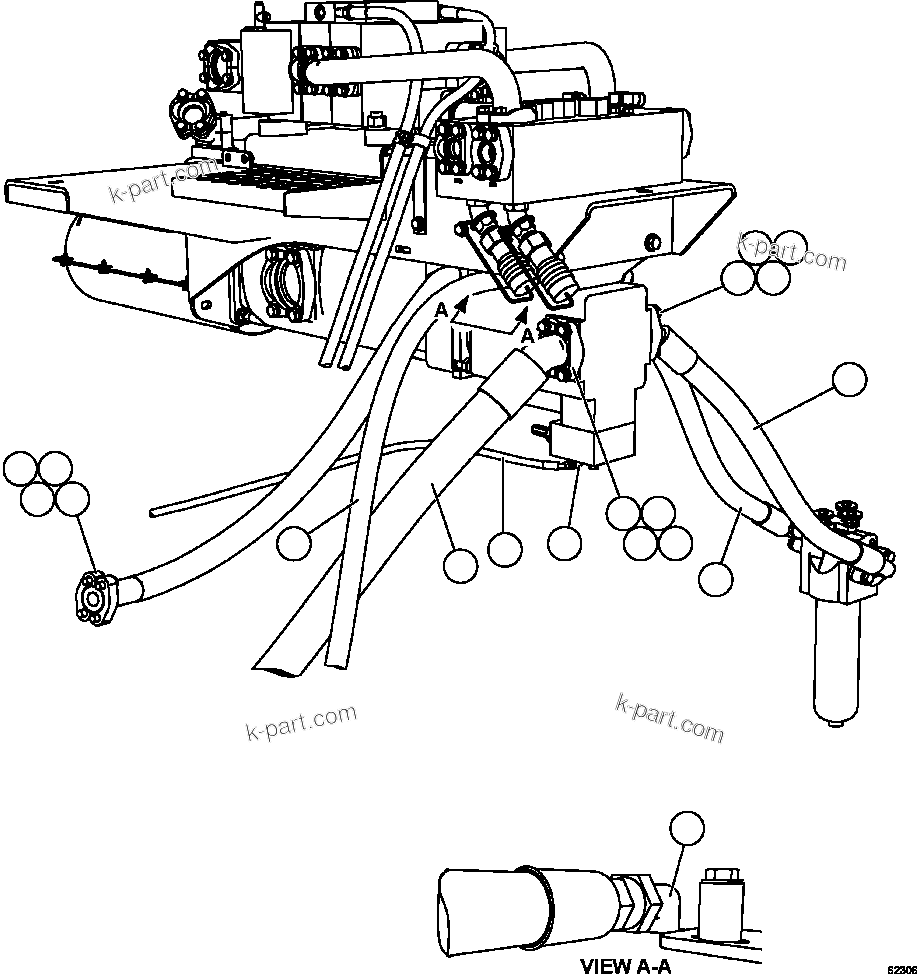 k-part.com

k-part.com

A

A

k-part.com

k-part.com

VIEW A-A

62306