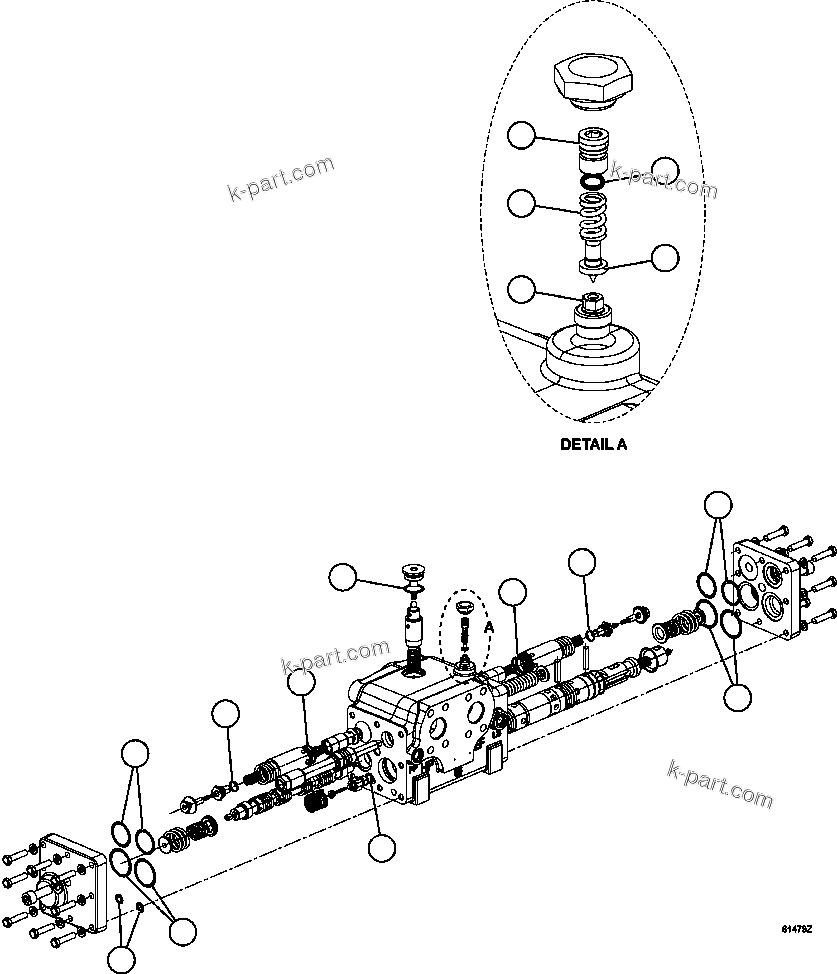 k-part.com

k-part.com

DETAIL A

A

k-part.com

k-part.com

61479Z