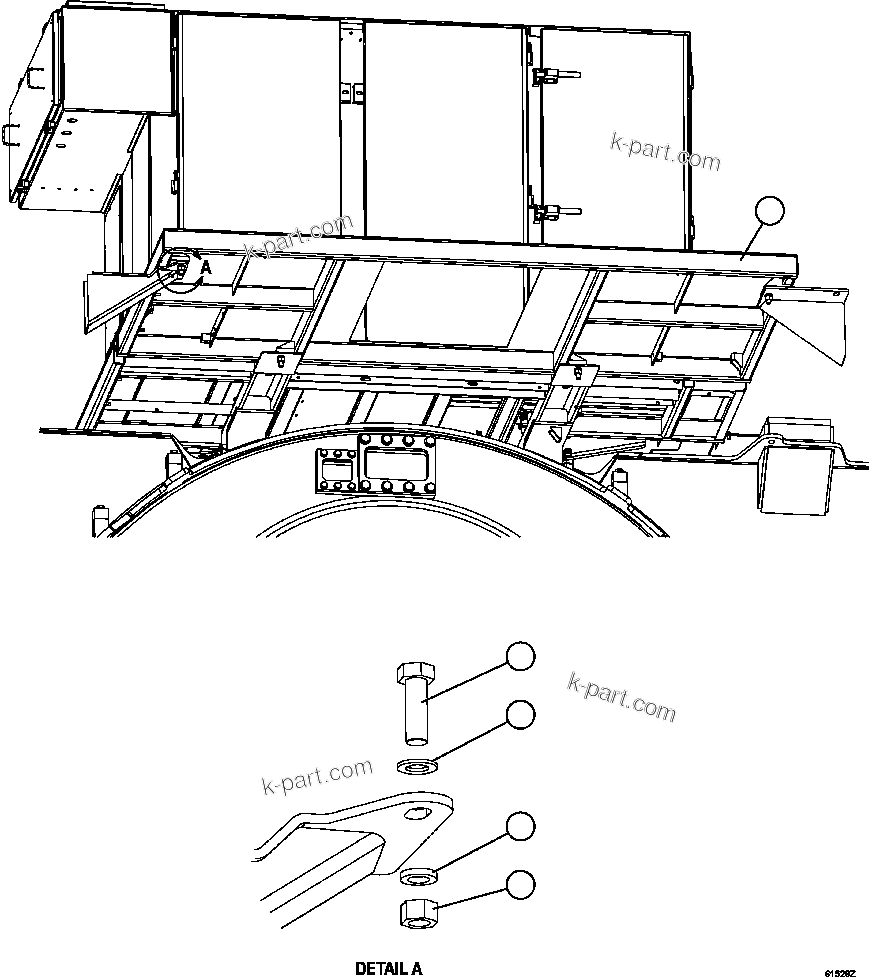 k-part.com

k-part.com

A

k-part.com

k-part.com

DETAIL A

61528Z