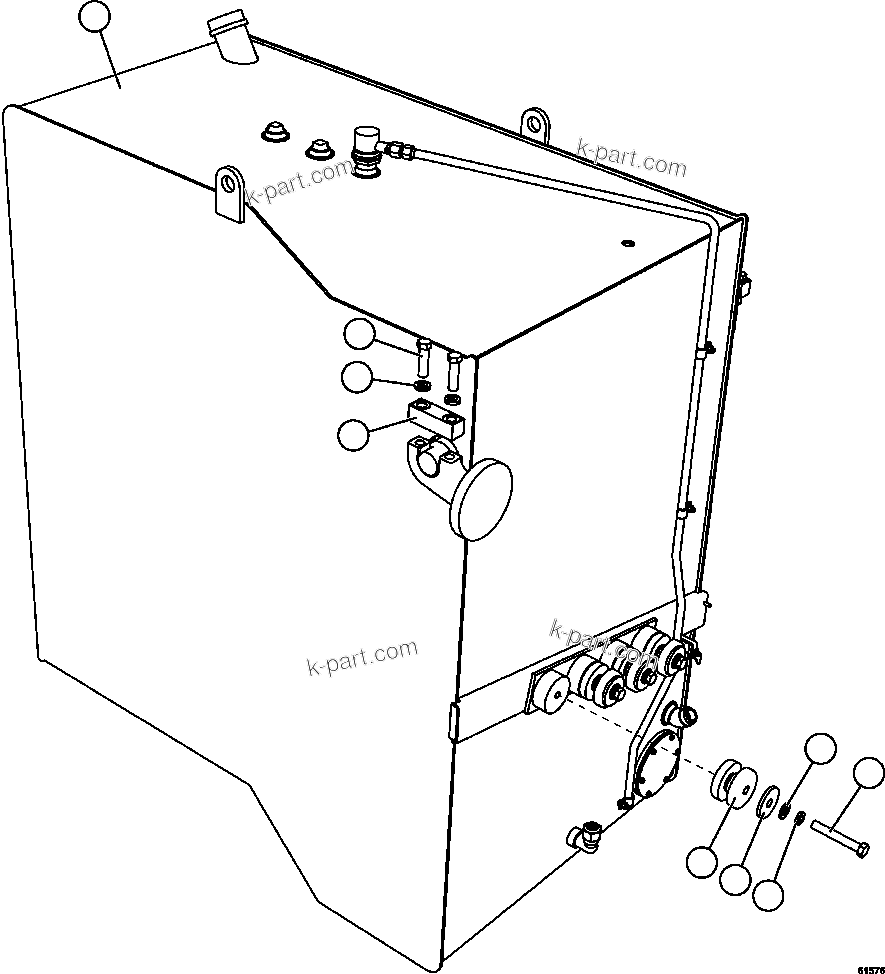 k-part.com

k-part.com

k-part.com

k-part.com

61576