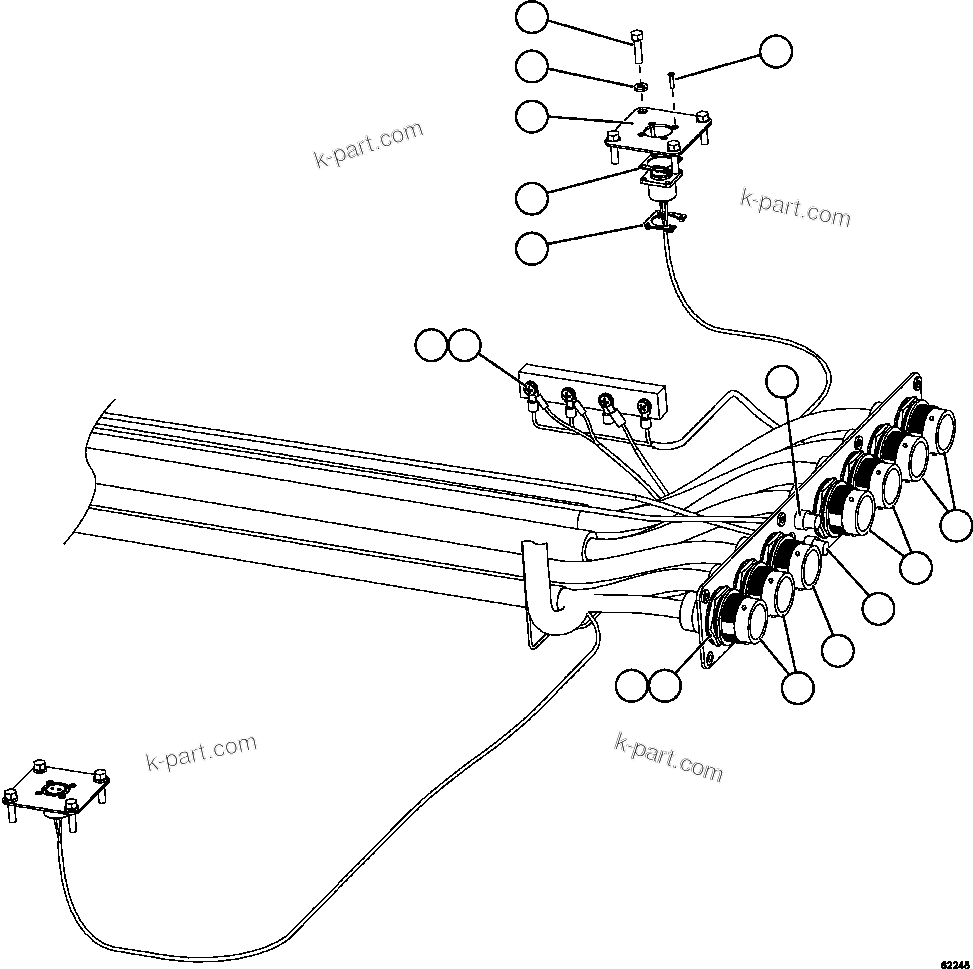 k-part.com

k-part.com

k-part.com

k-part.com

62245