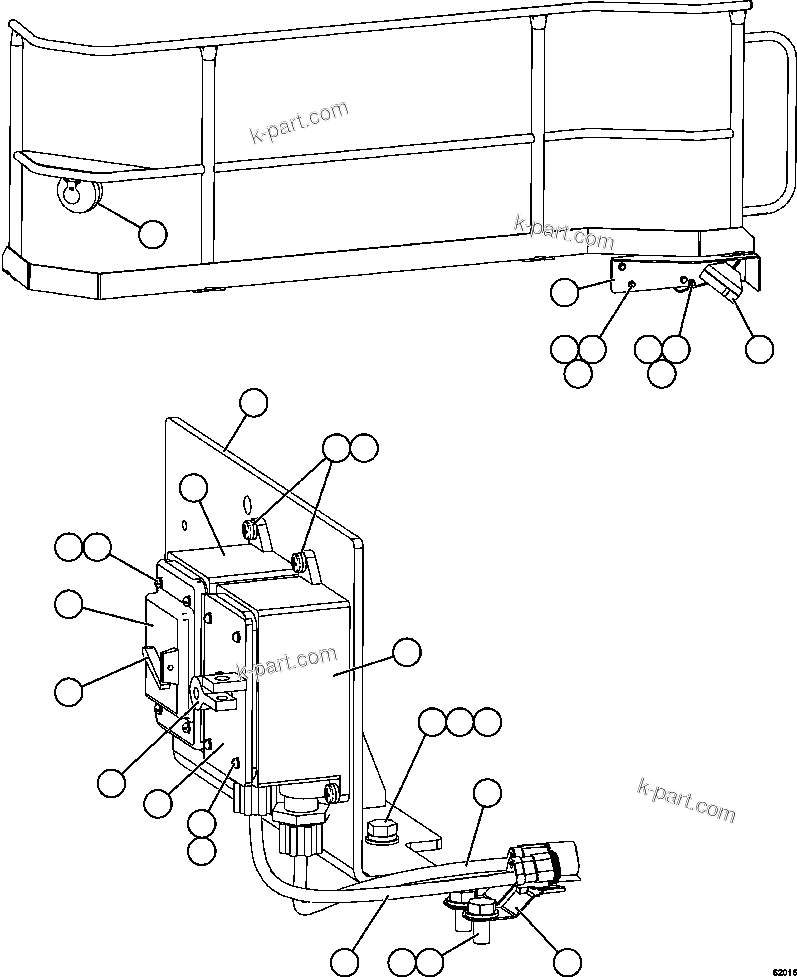 k-part.com

k-part.com

k-part.com

k-part.com

62016