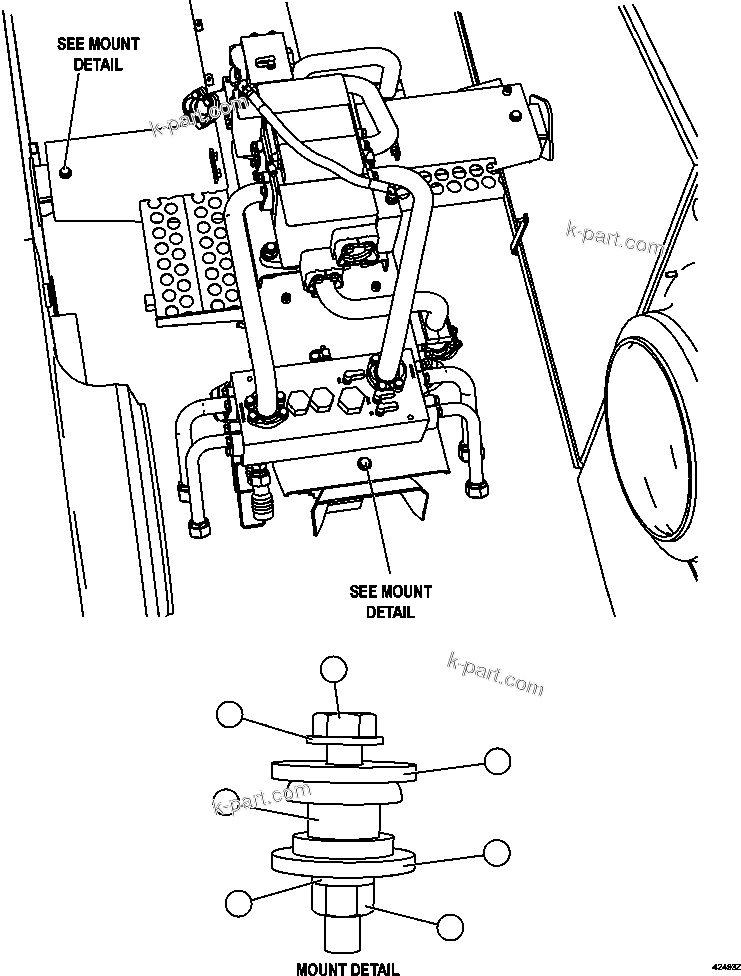 SEE MOUNT DETAIL

k-part.com

k-part.com

SEE MOUNT DETAIL

k-part.com

k-part.com

MOUNT DETAIL

424932