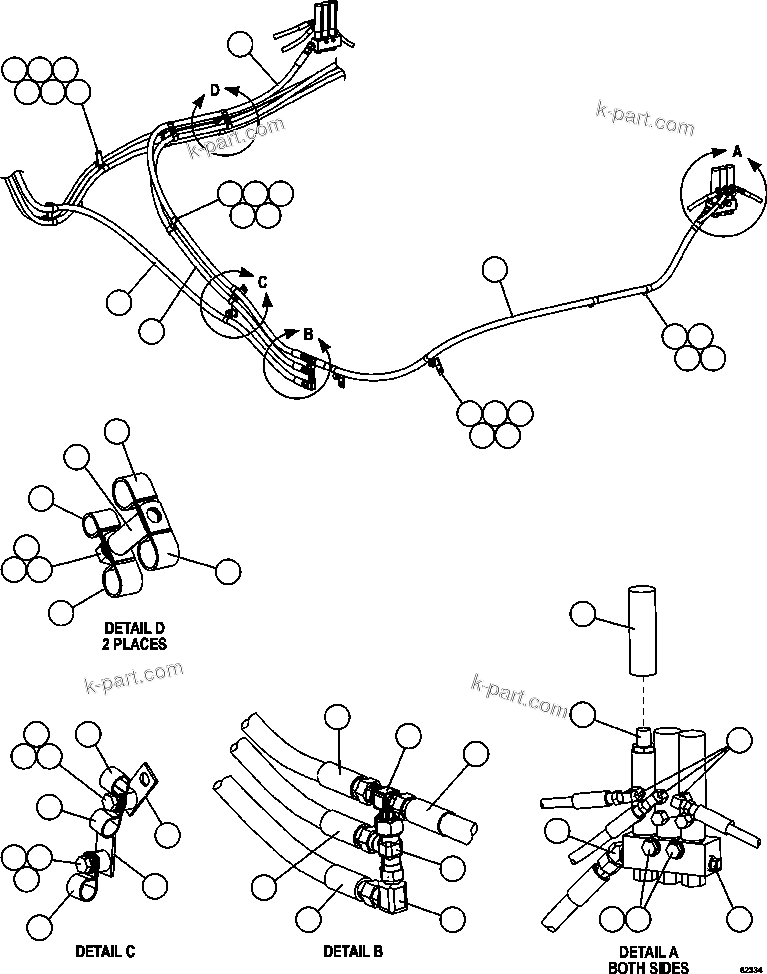 D
k-part.com
k-part.com
A
C
B
DETAIL D
2 PLACES
k-part.com
k-part.com
DETAIL C
DETAIL B
DETAIL A
BOTH SIDES
62334