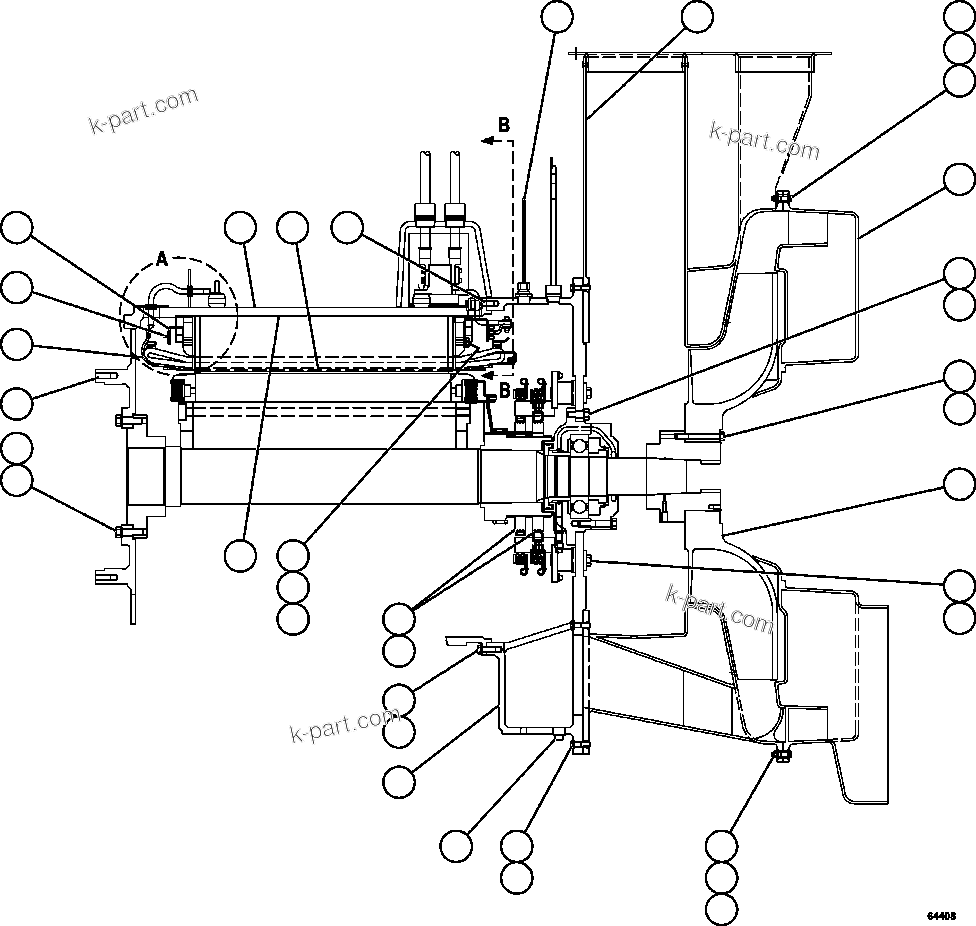 k-part.com

k-part.com

B

A

B

k-part.com

k-part.com

64408