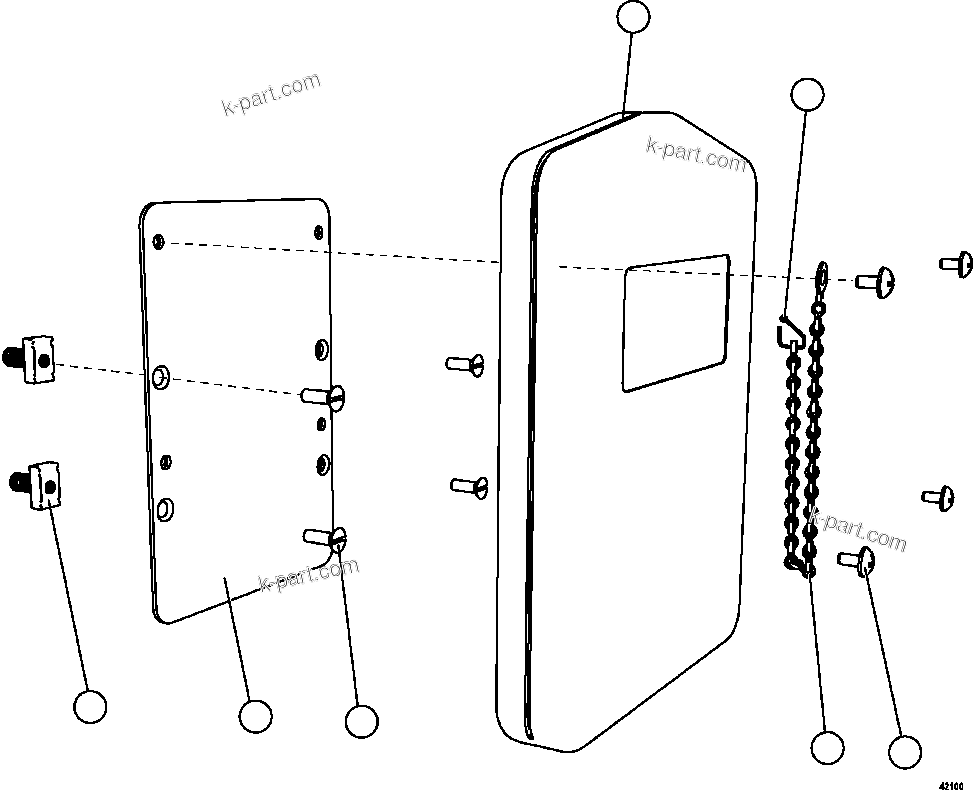 k-part.com

k-part.com

k-part.com

k-part.com

42100