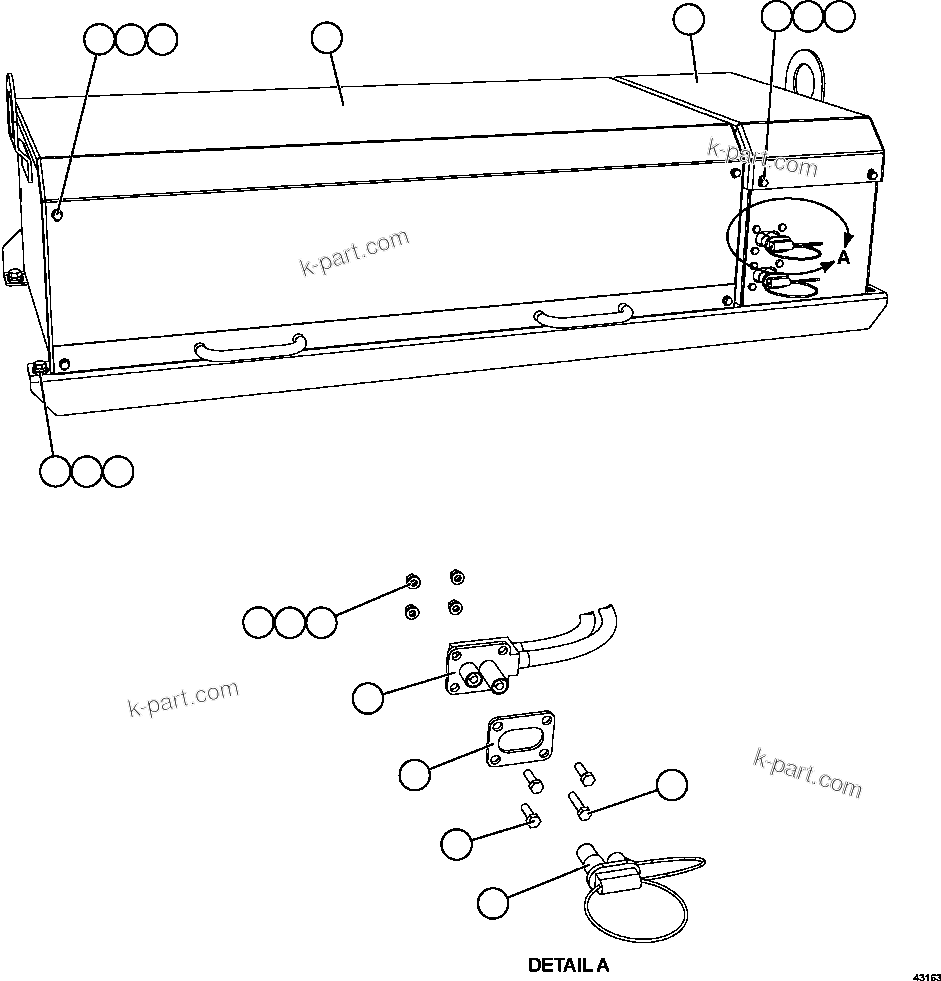 k-part.com

k-part.com

A

k-part.com

k-part.com

DETAIL A

43163