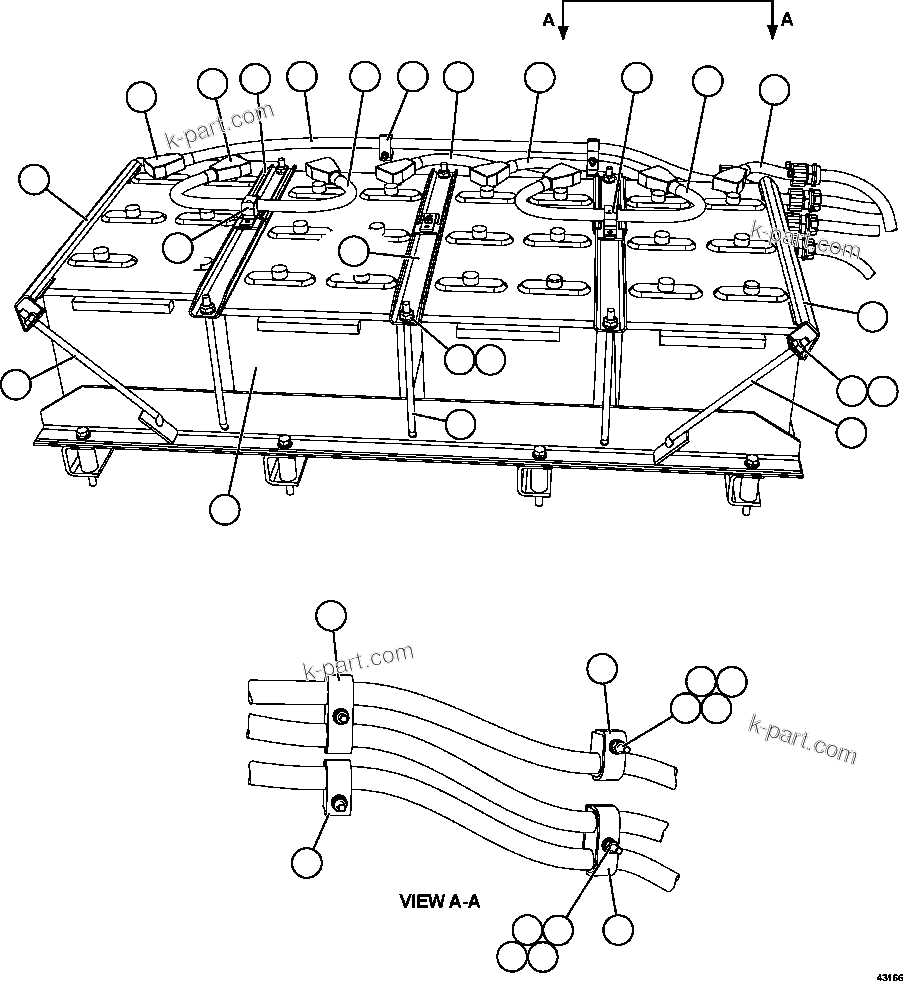 A A

k-part.com

k-part.com

k-part.com

k-part.com

VIEW A-A

43166