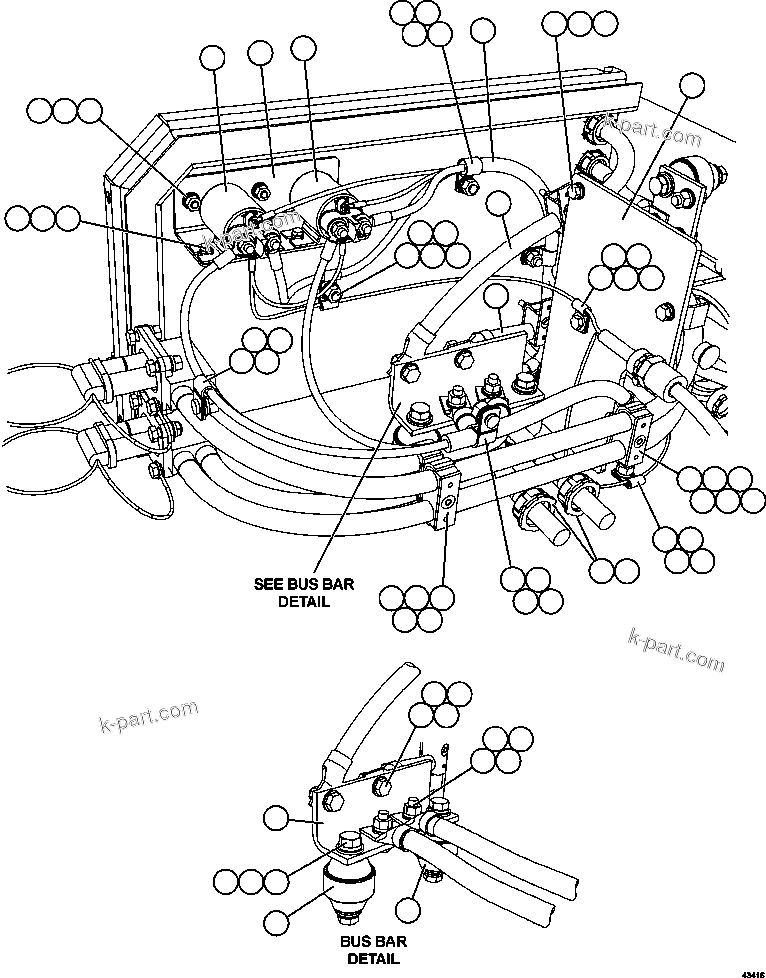 k-part.com

k-part.com

SEE BUS BAR DETAIL

k-part.com

k-part.com

BUS BAR DETAIL

43416