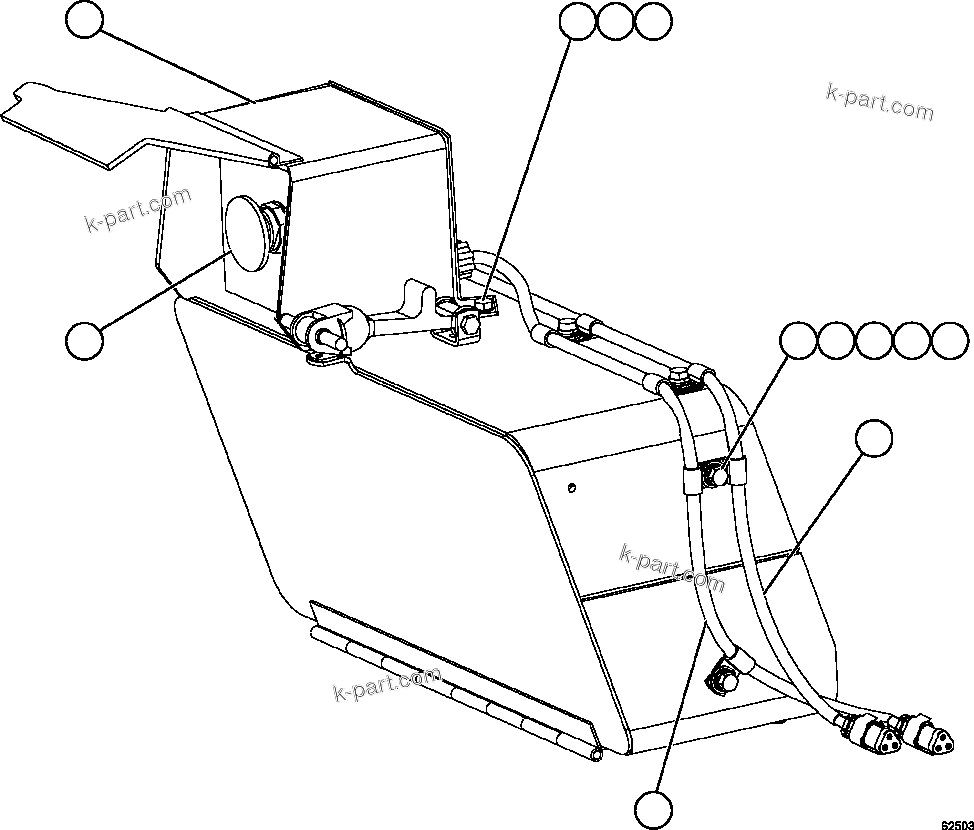 k-part.com

k-part.com

k-part.com

k-part.com

S2503