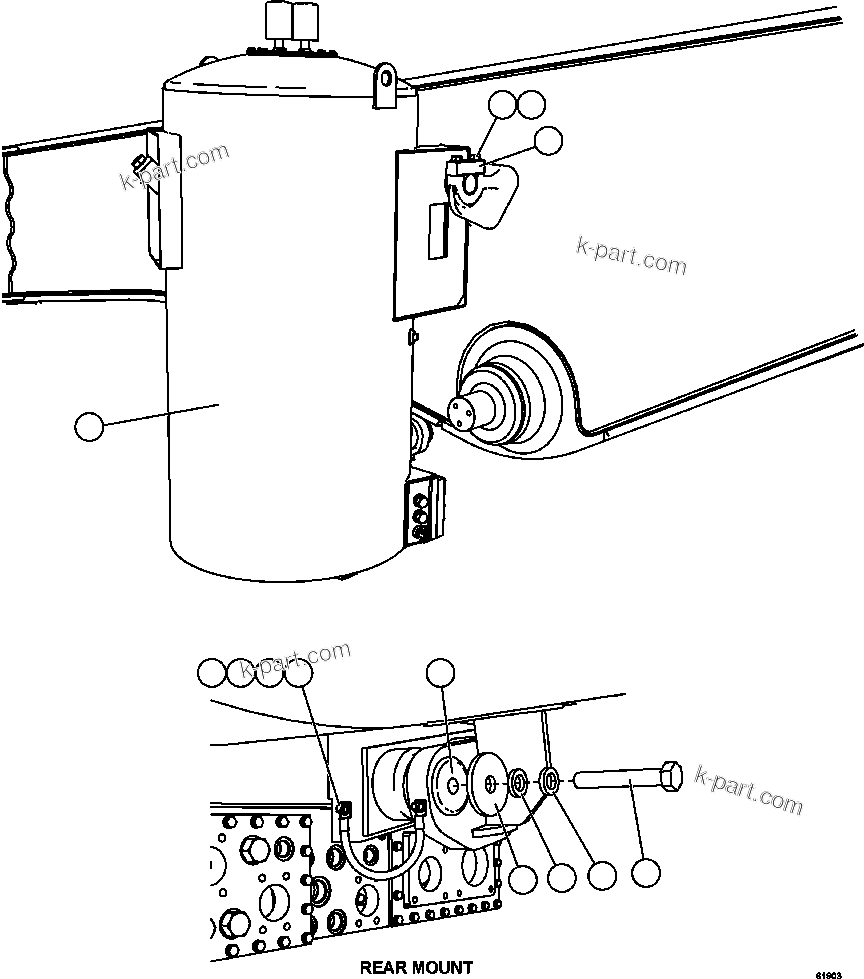 k-part.com
k-part.com
k-part.com
k-part.com
REAR MOUNT
61903