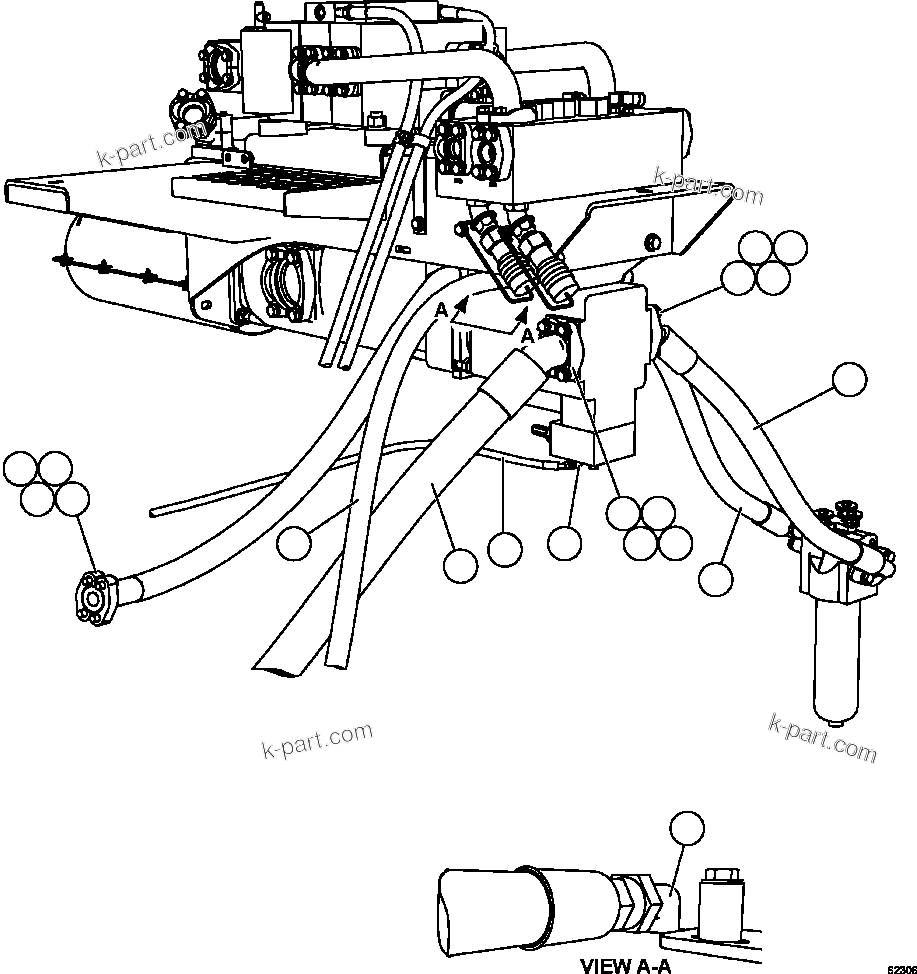 k-part.com
k-part.com
A
A
k-part.com
k-part.com
VIEW A-A
62306