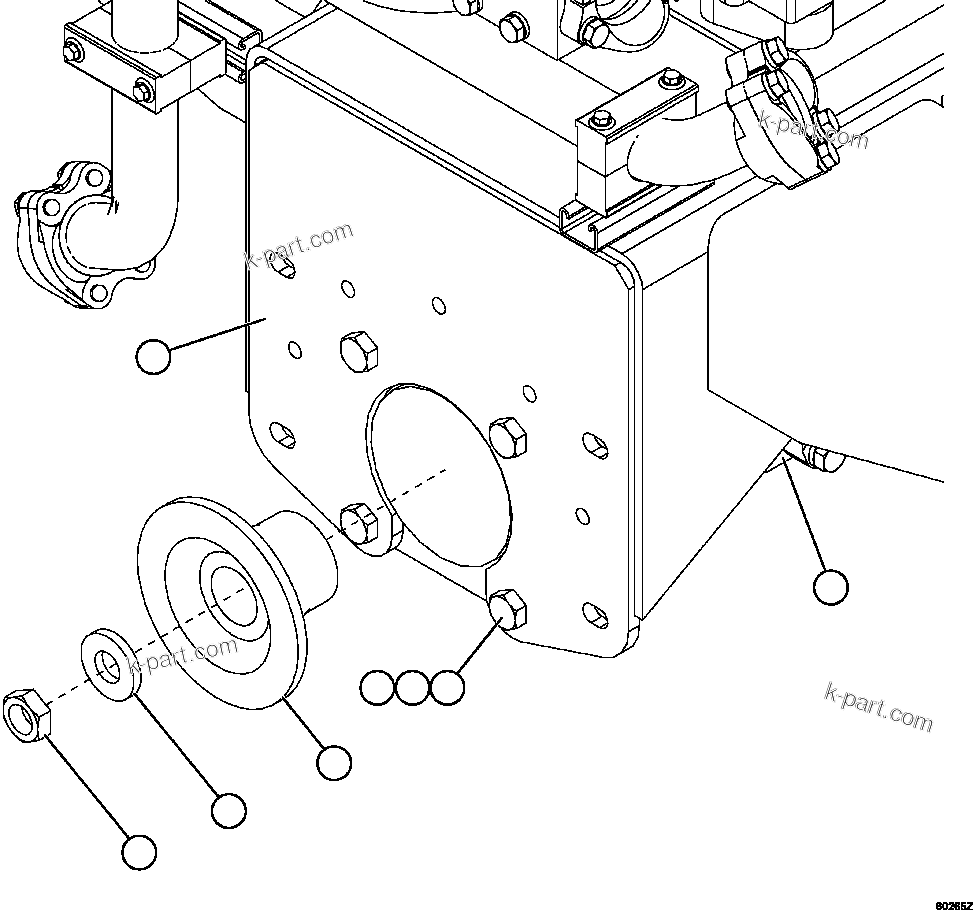 k-part.com
k-part.com
k-part.com
k-part.com
80265Z