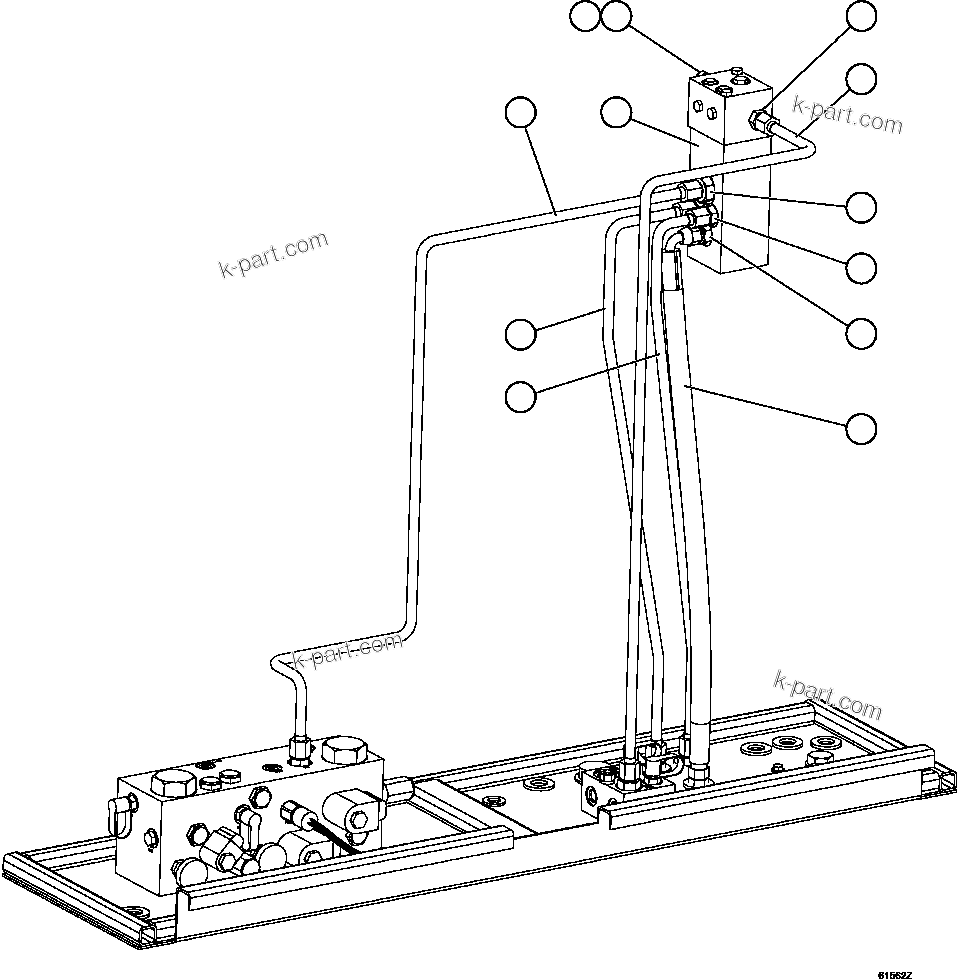 k-part.com

k-part.com

k-part.com

k-part.com

61562Z