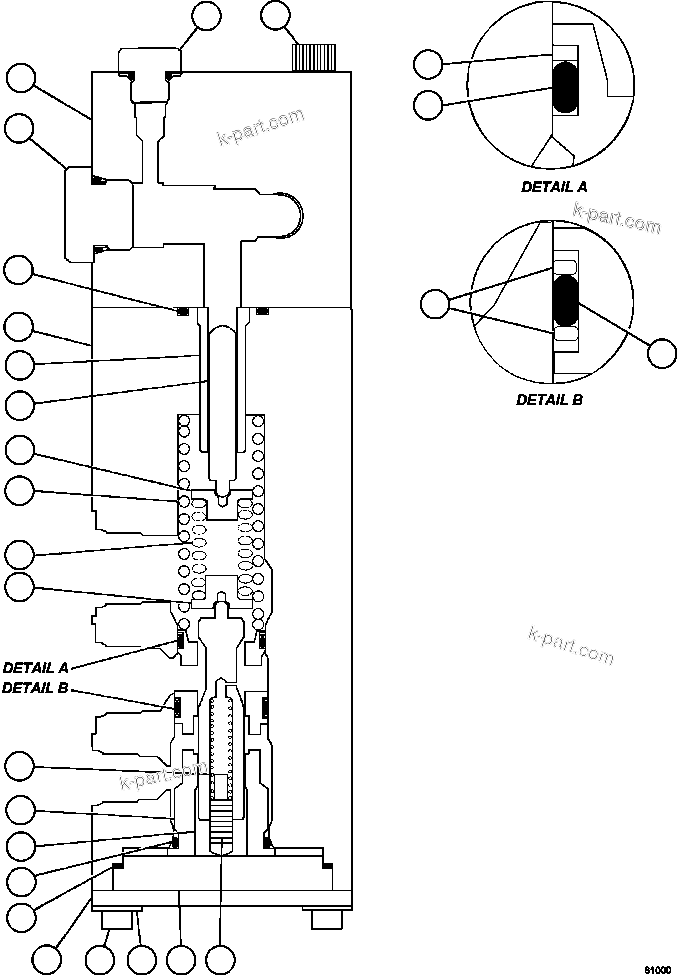 k-part.com

DETAIL A

k-part.com

DETAIL B

k-part.com

DETAIL A
DETAIL B

k-part.com

81000