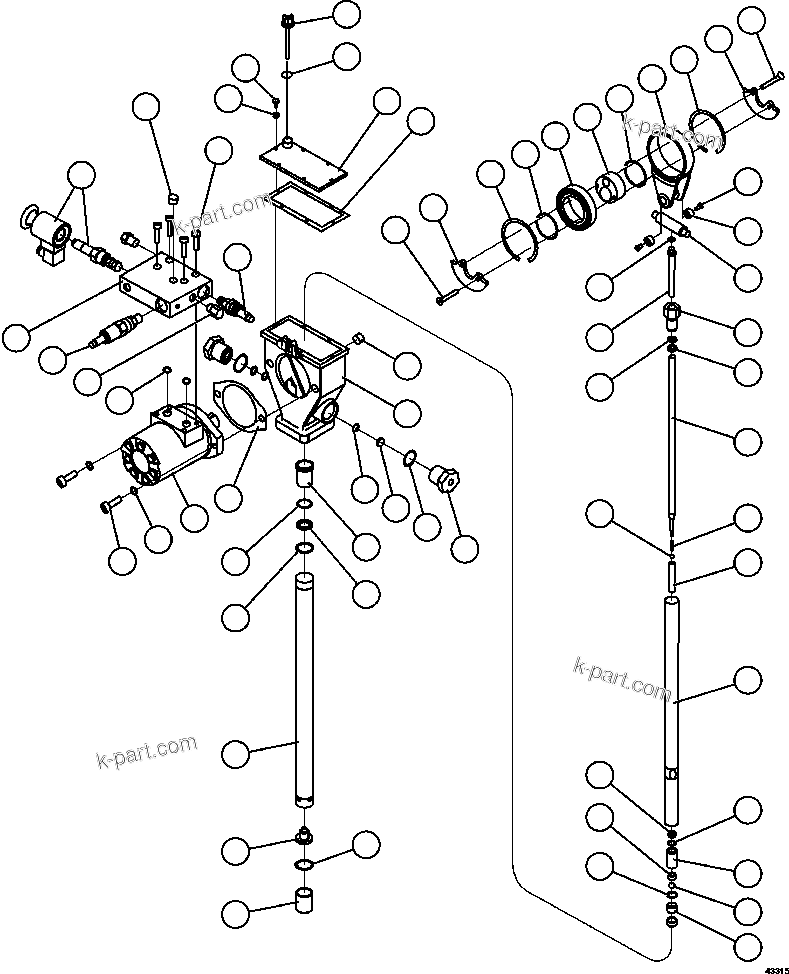 k-part.com

k-part.com

k-part.com

k-part.com

43315