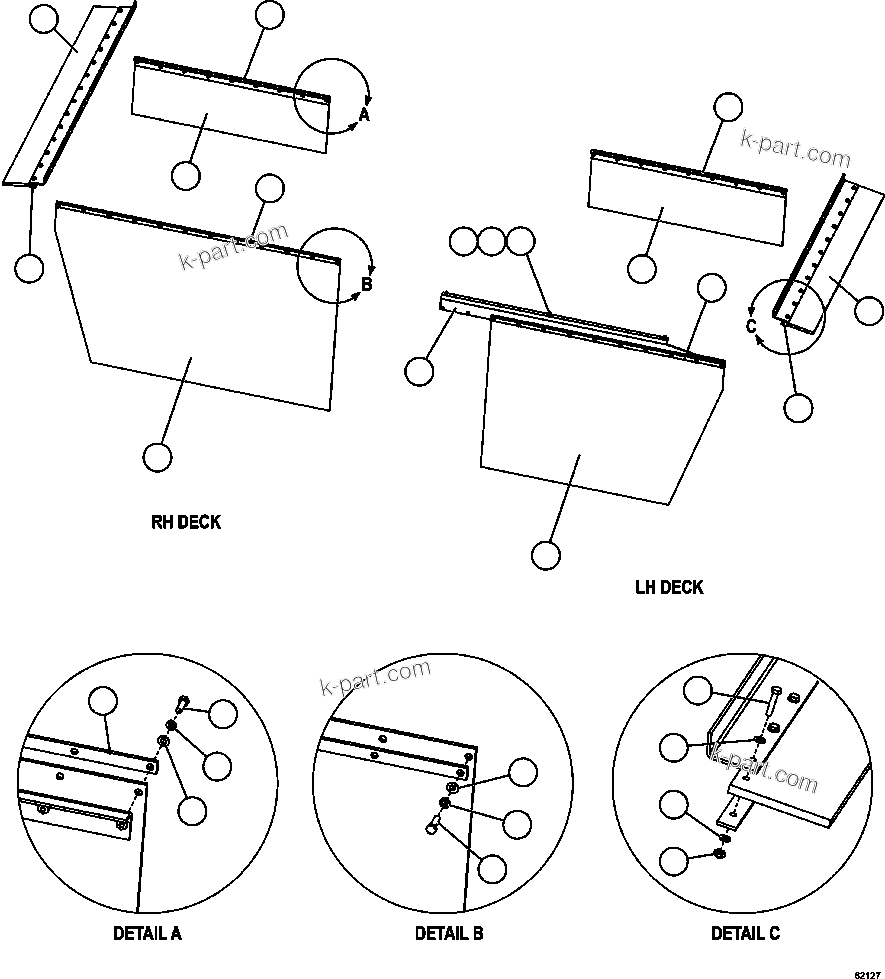 A

k-part.com

k-part.com

B

C

RH DECK

LH DECK

k-part.com

k-part.com

DETAIL A

DETAIL B

DETAIL C

62127