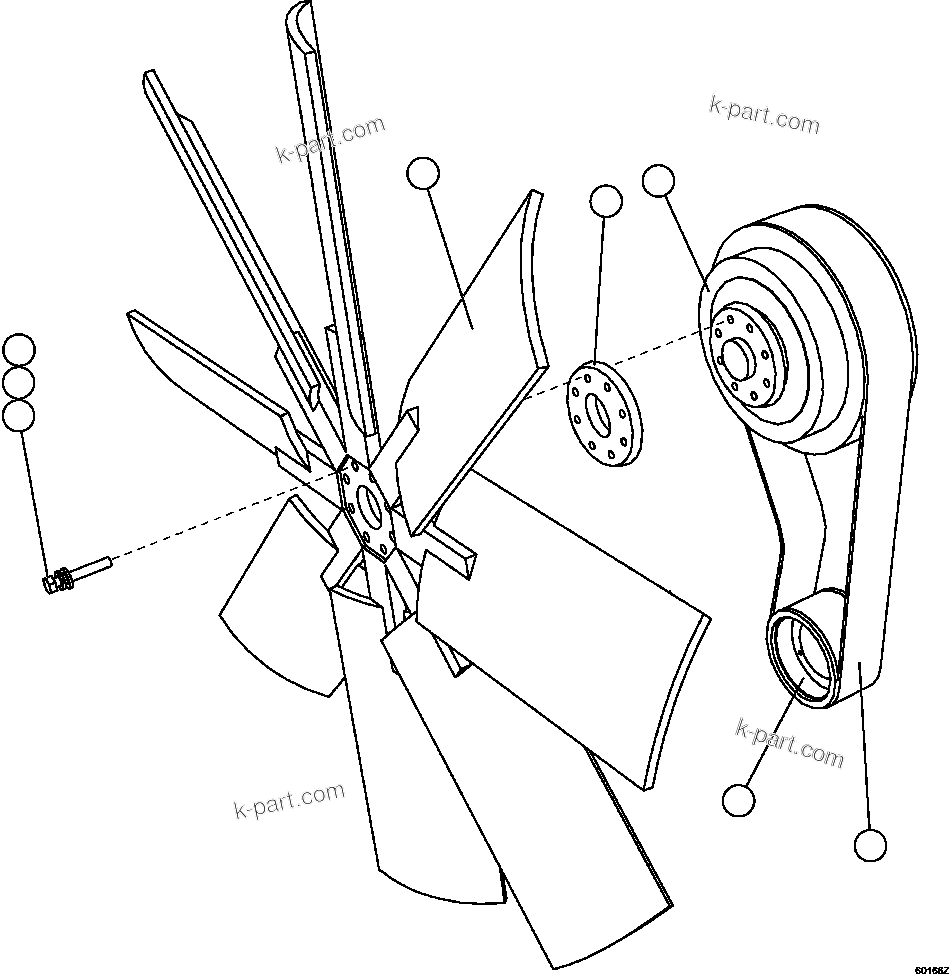 k-part.com
k-part.com
k-part.com
k-part.com
60168Z