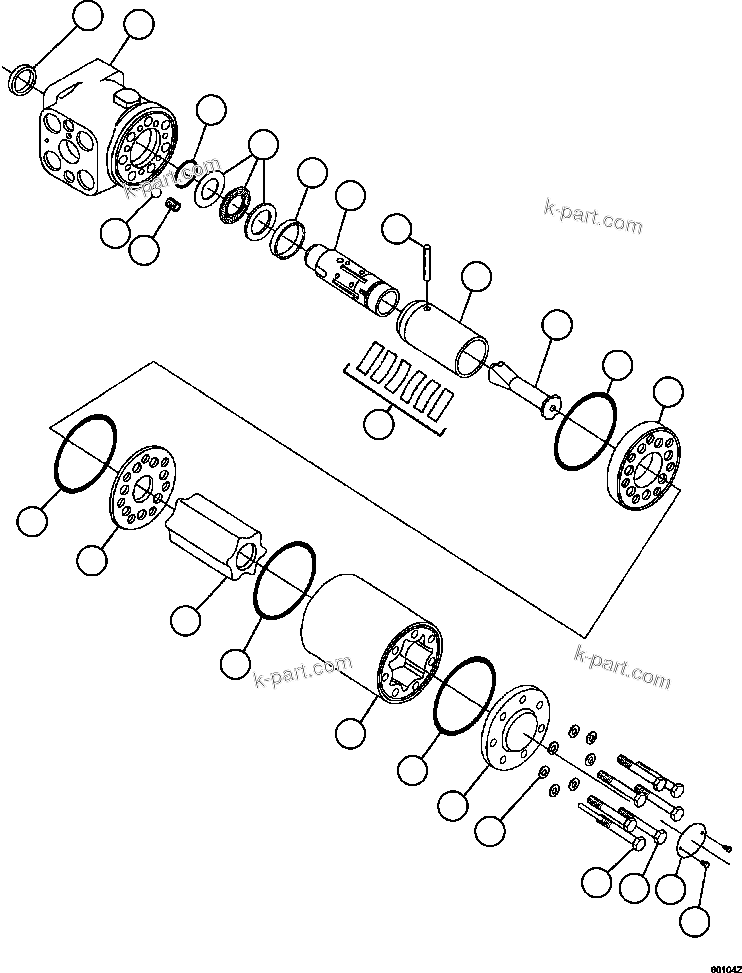 k-part.com

k-part.com

k-part.com

k-part.com

601042