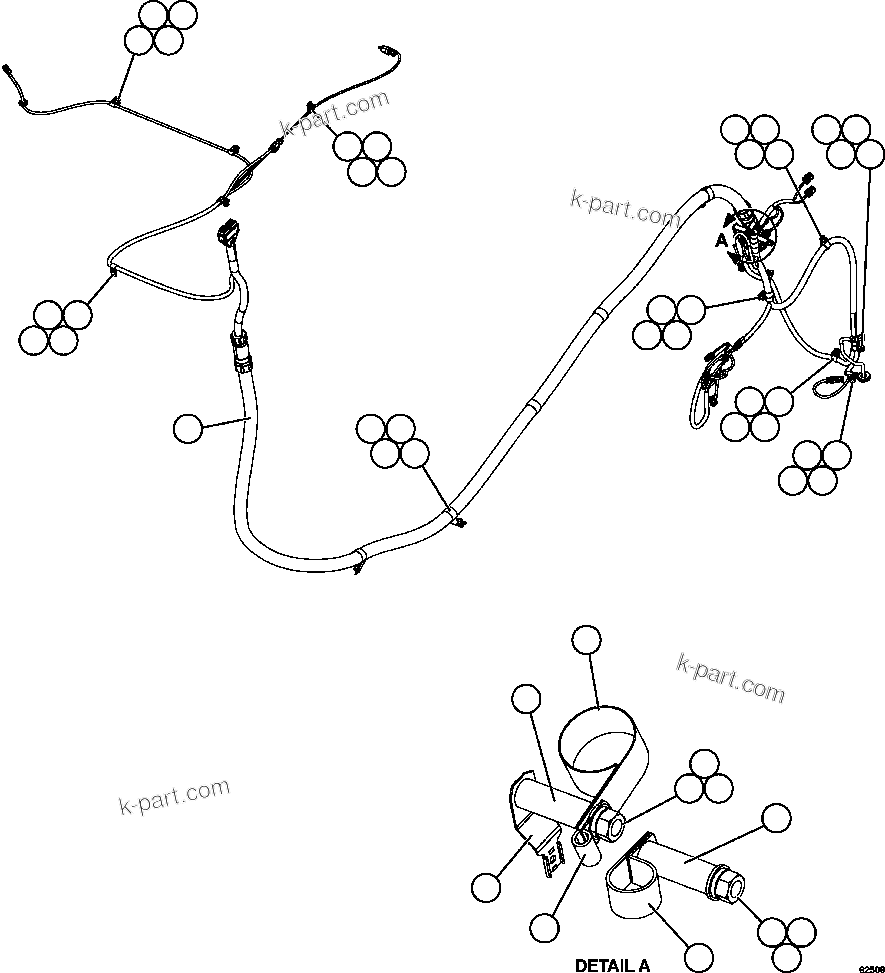 k-part.com

k-part.com

A

k-part.com

k-part.com

DETAIL A

62508