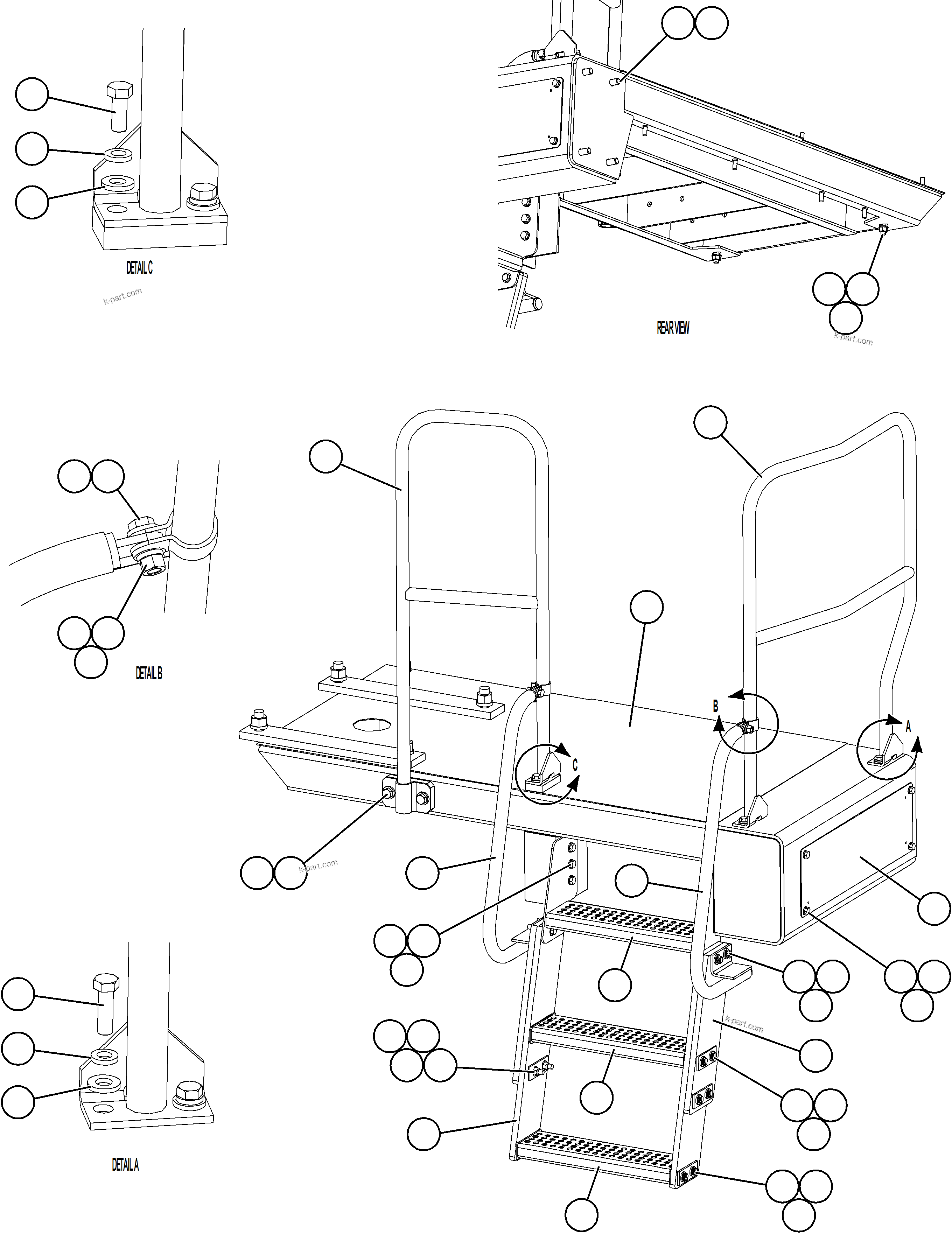 DETAIL C

k-part.com

REAR VIEW

k-part.com

DETAIL B

B

A

C

k-part.com

k-part.com

DETAIL A