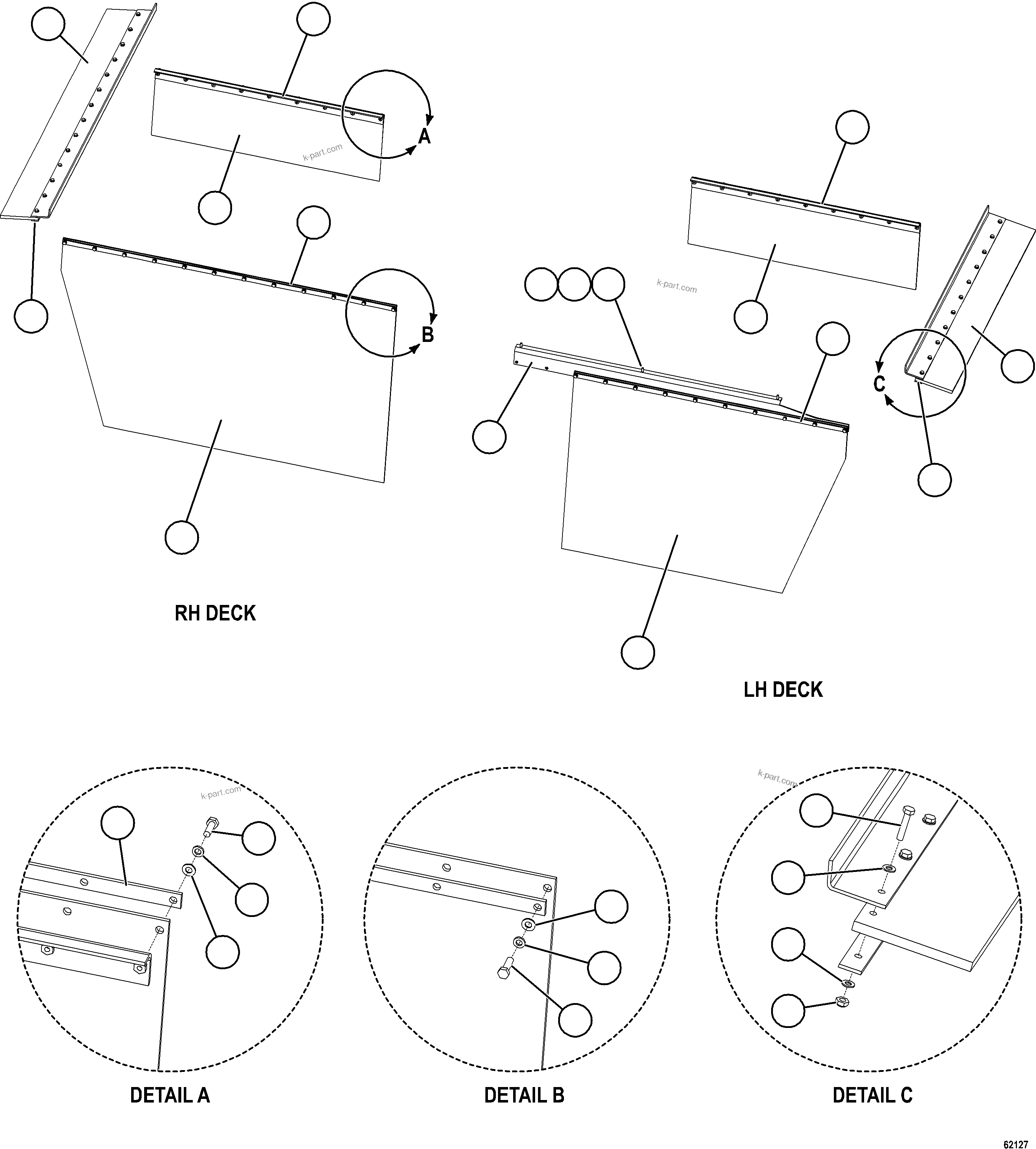 A

k-part.com

B

k-part.com

C

RH DECK

LH DECK

k-part.com

k-part.com

DETAIL A

DETAIL B

DETAIL C

62127