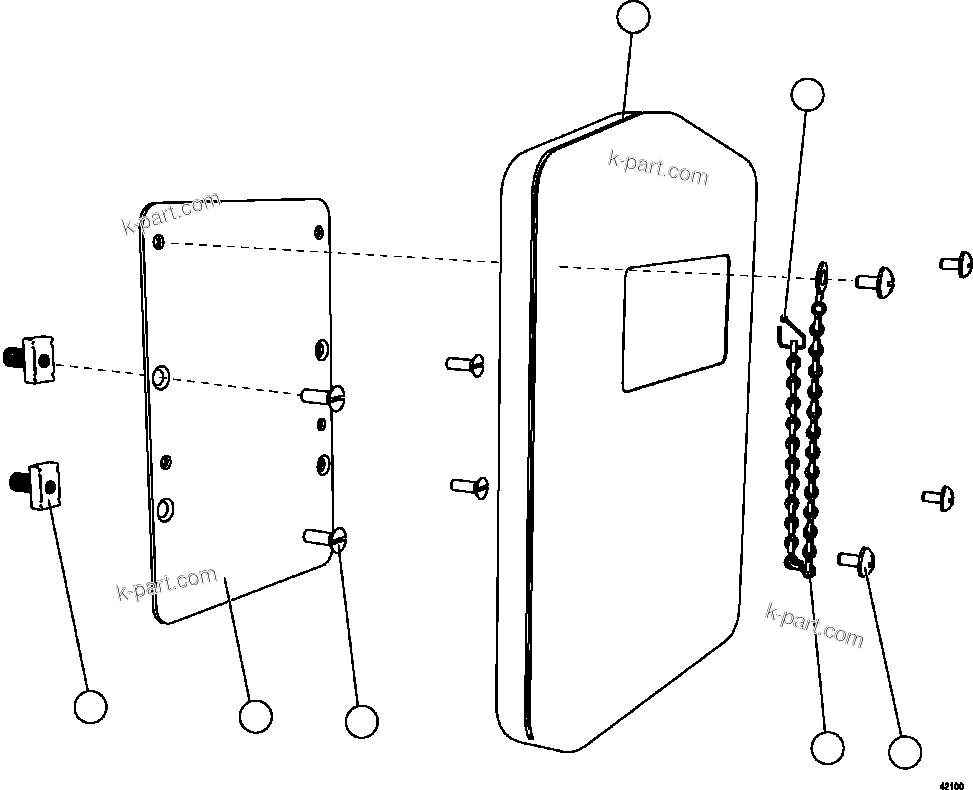 k-part.com

k-part.com

k-part.com

k-part.com

42100