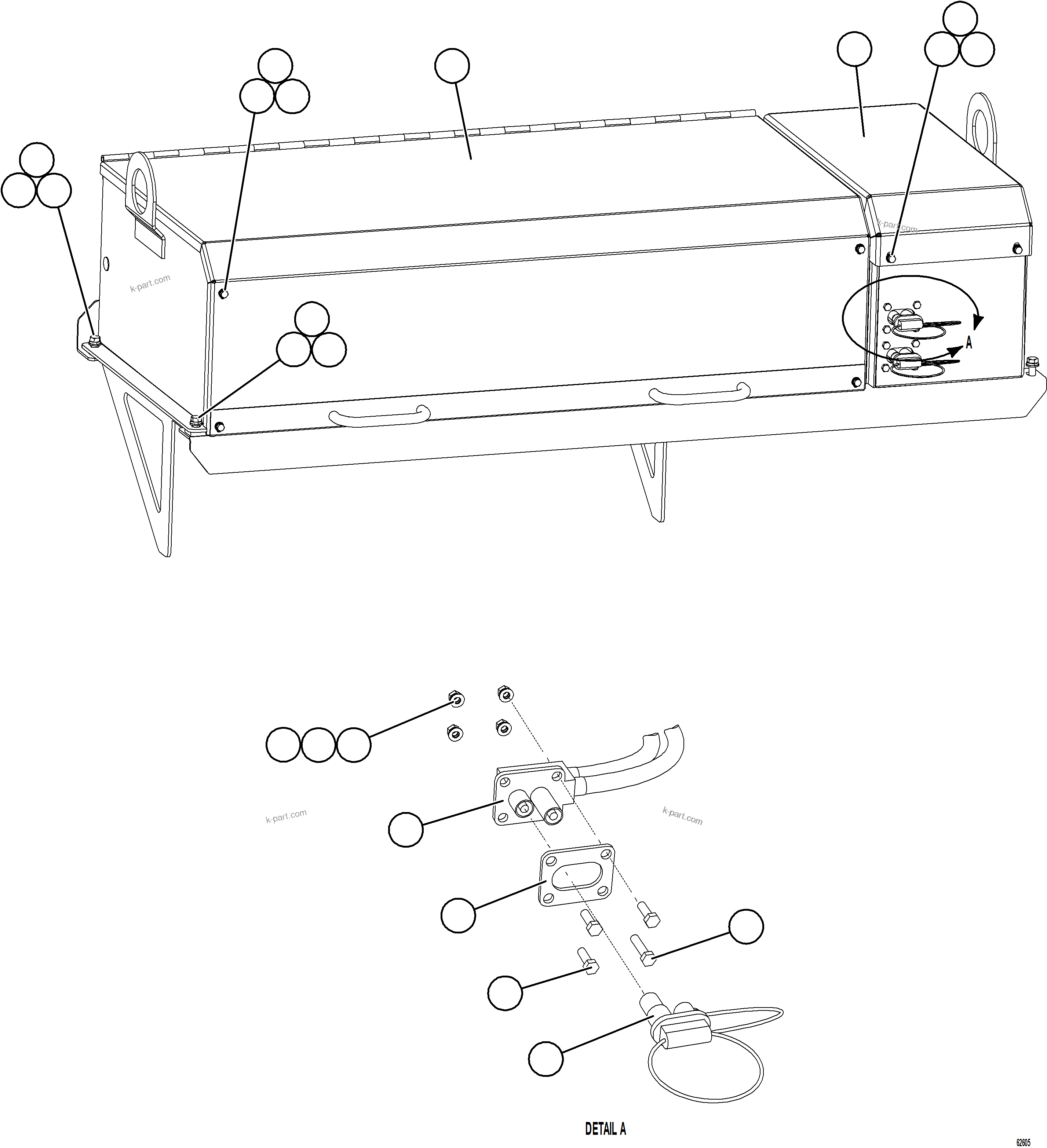 k-part.com

k-part.com

A

k-part.com

k-part.com

DETAIL A

62605