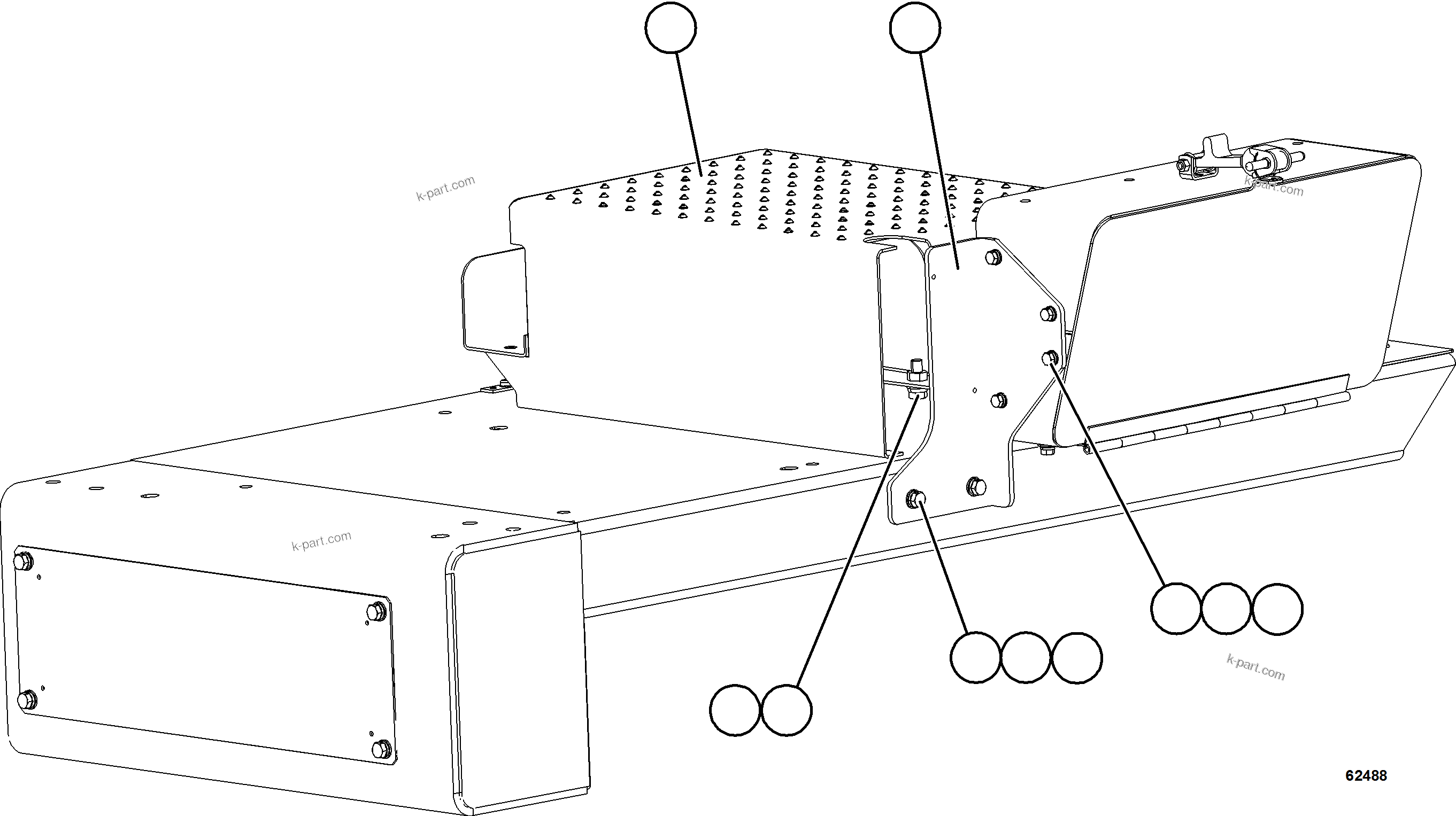 k-part.com

k-part.com

k-part.com

k-part.com

62488