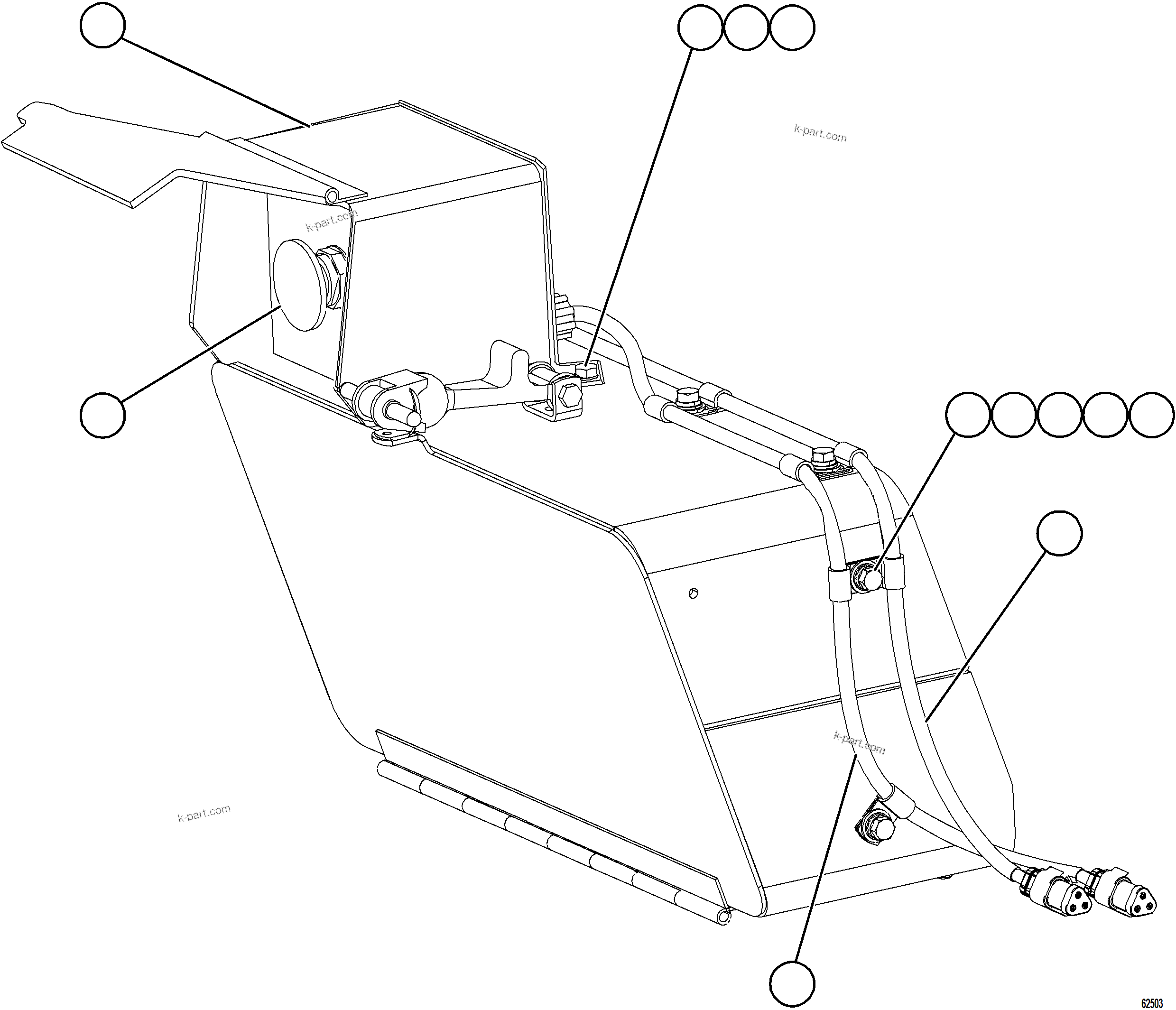 k-part.com

k-part.com

k-part.com

k-part.com

62503