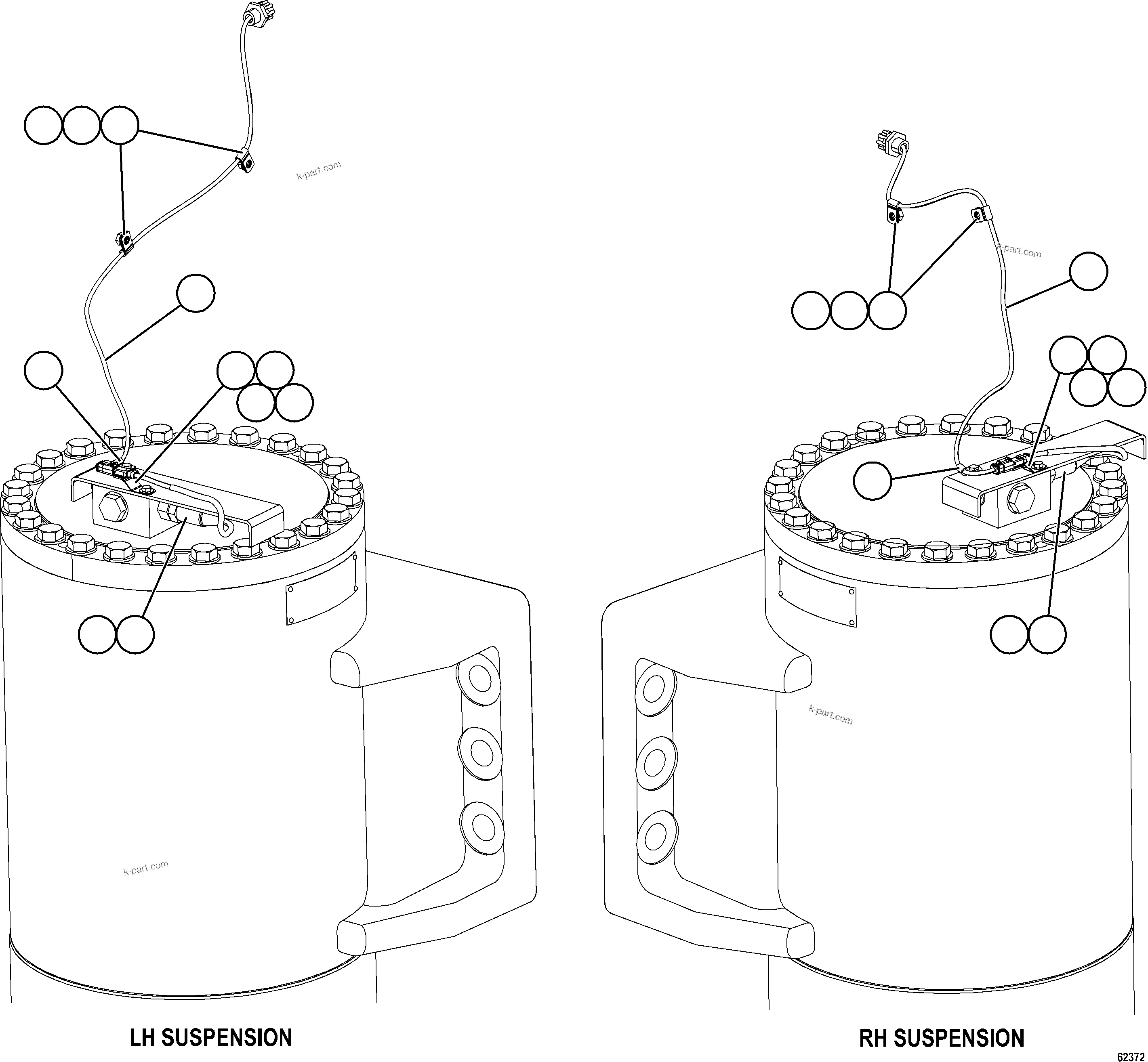 k-part.com

k-part.com

k-part.com

k-part.com

LH SUSPENSION

RH SUSPENSION

62372