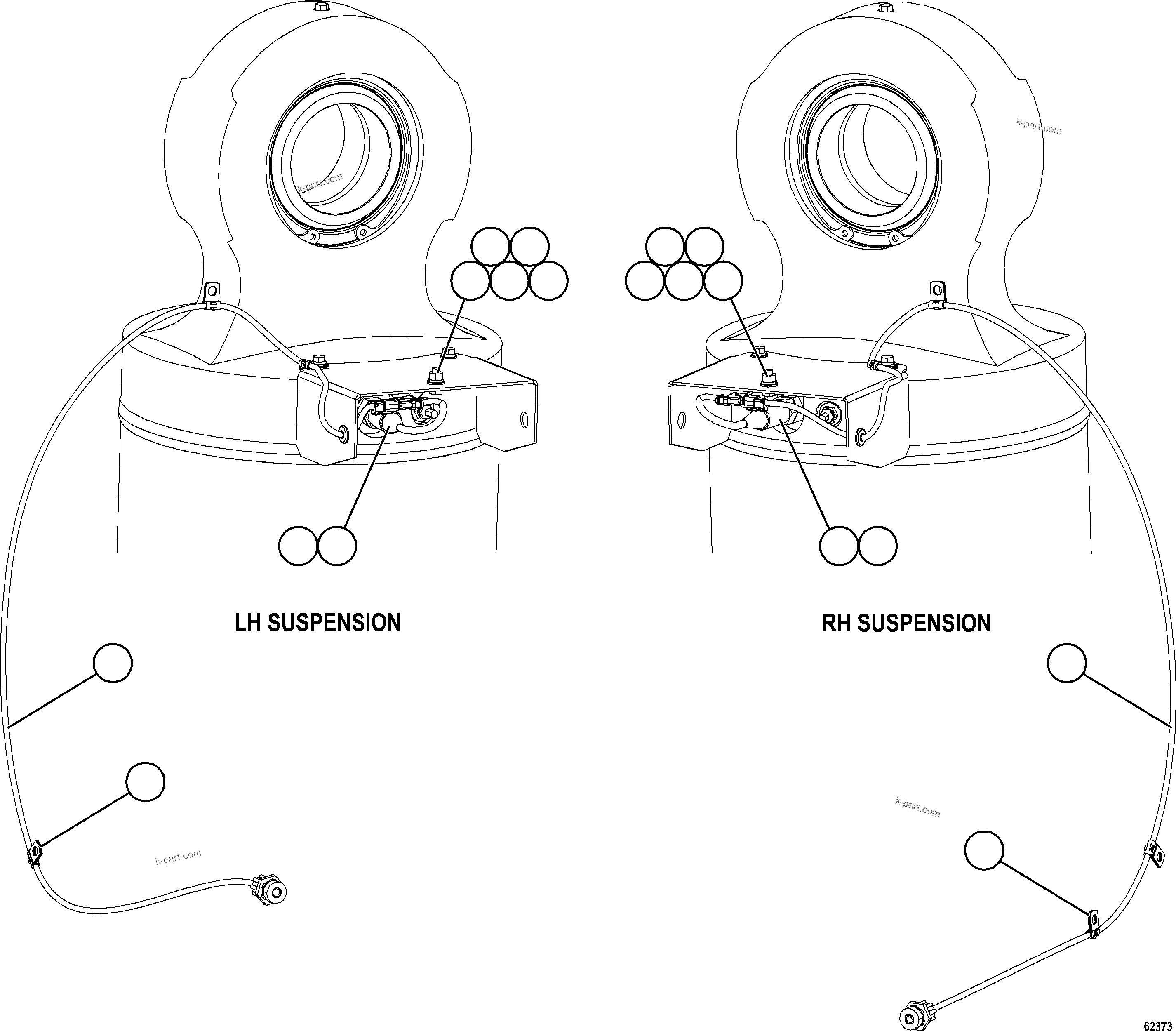 k-part.com

k-part.com

LH SUSPENSION

RH SUSPENSION

k-part.com

k-part.com

62373