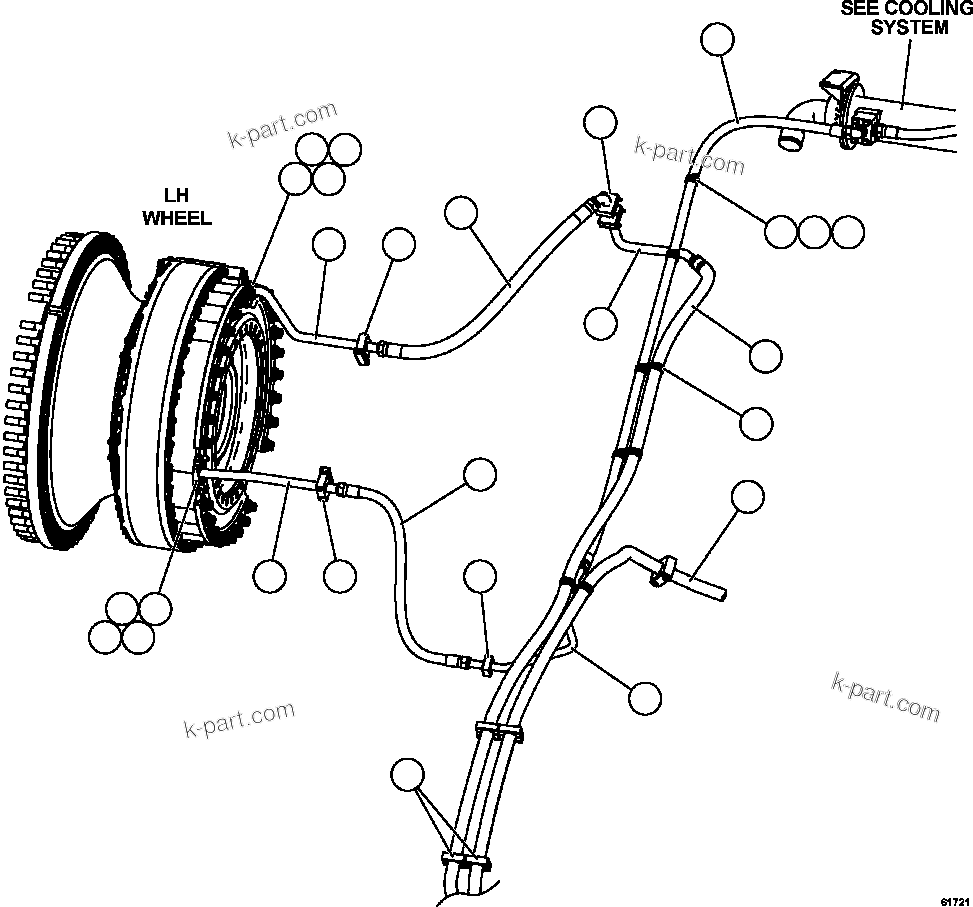 SEE COOLING SYSTEM

k-part.com

k-part.com

LH WHEEL

k-part.com

k-part.com

61721