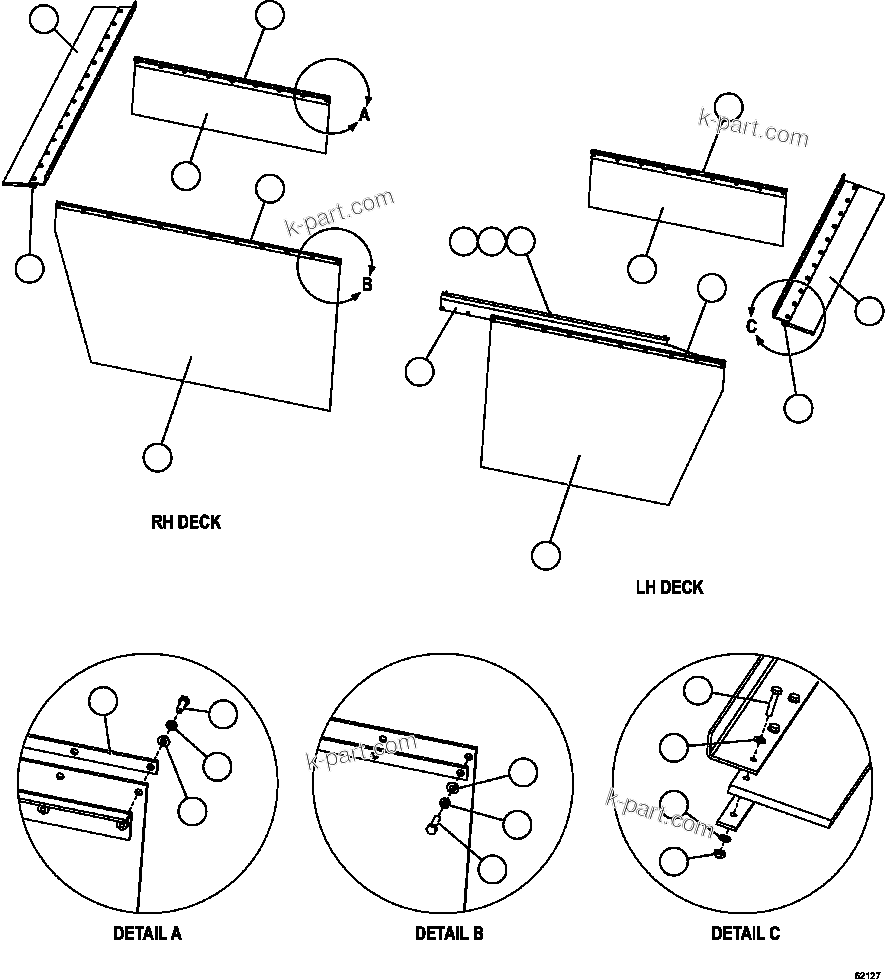 A

k-part.com

k-part.com

B

C

RH DECK

LH DECK

k-part.com

k-part.com

DETAIL A

DETAIL B

DETAIL C

62127