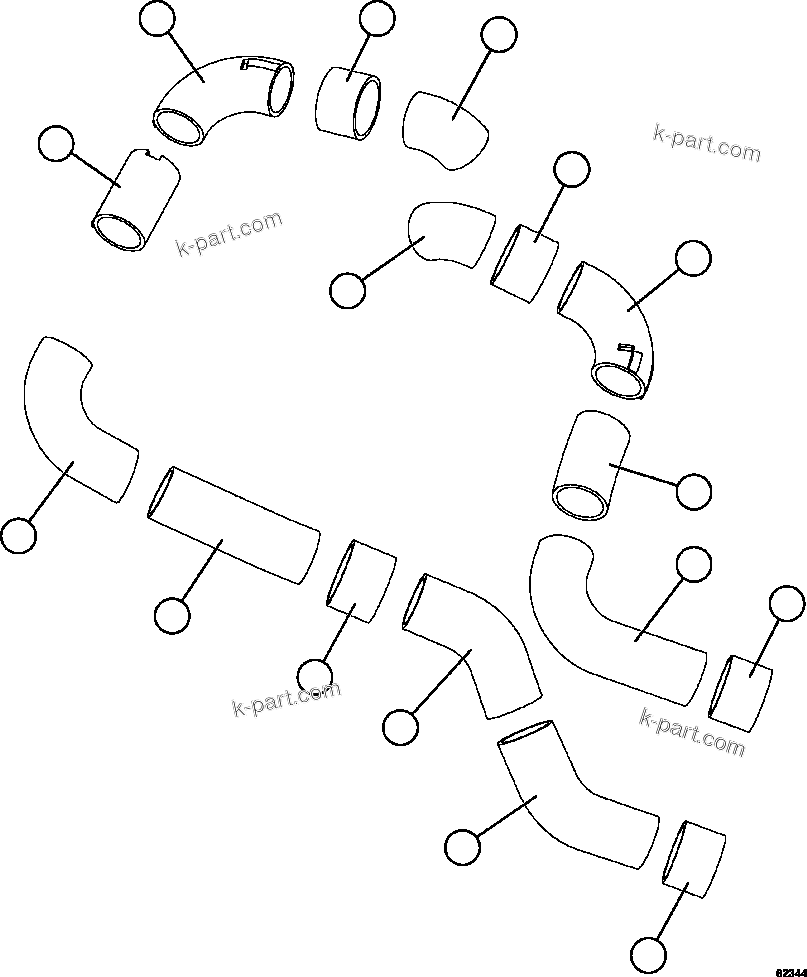 k-part.com
k-part.com
k-part.com
k-part.com
62344