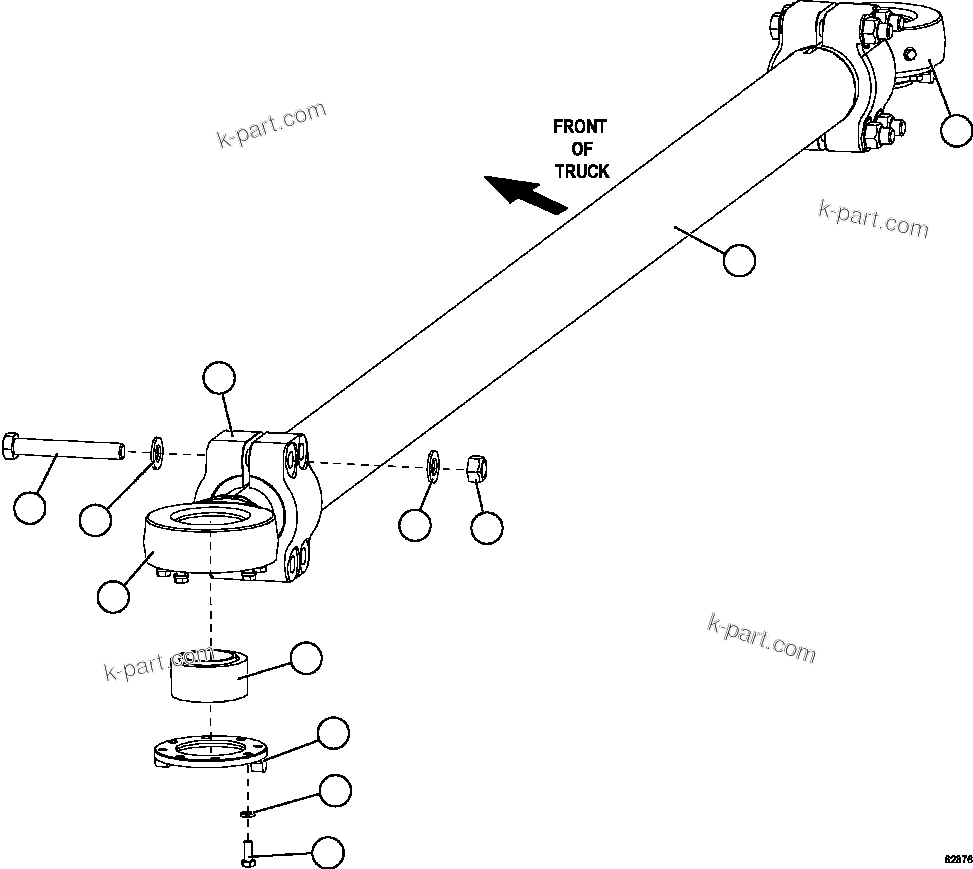 k-part.com

FRONT OF TRUCK

k-part.com

k-part.com

k-part.com

62876