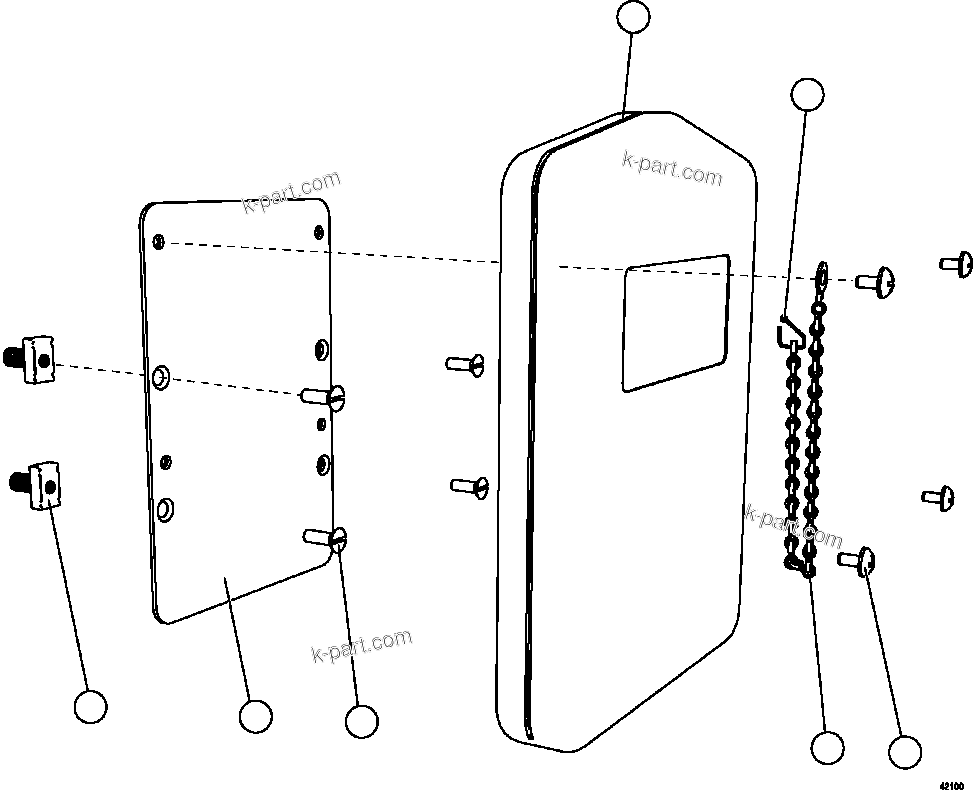 k-part.com

k-part.com

k-part.com

k-part.com

42100