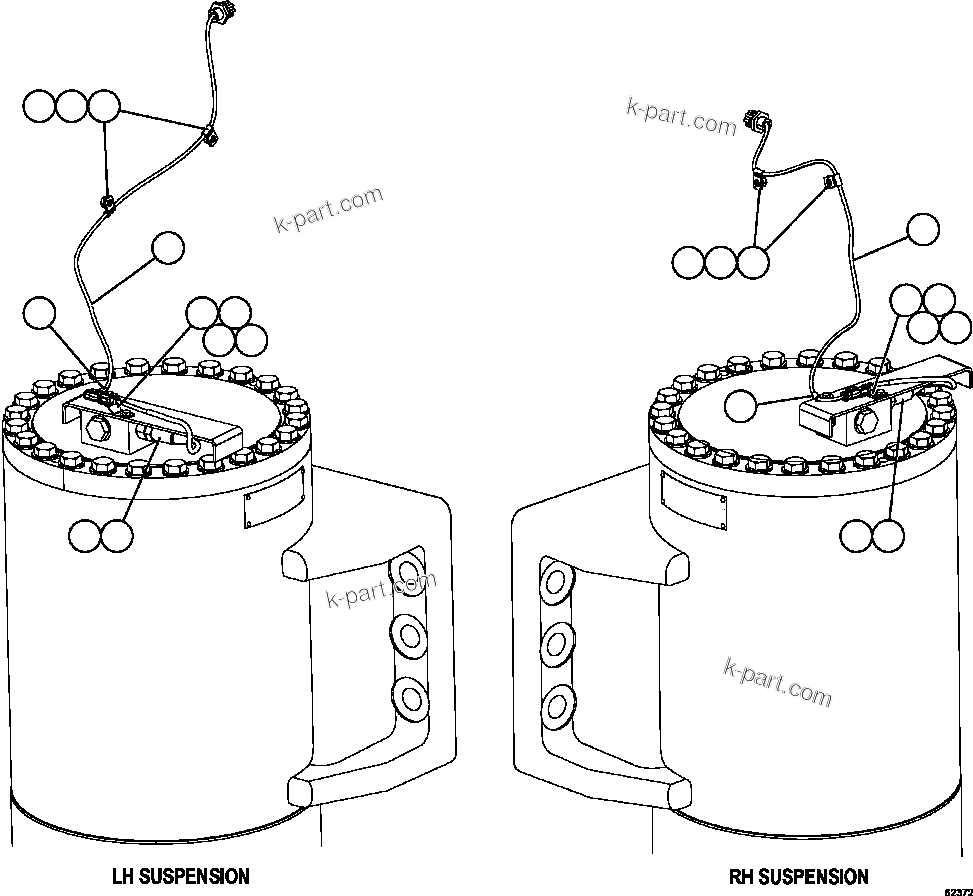 k-part.com

k-part.com

k-part.com

k-part.com

LH SUSPENSION

RH SUSPENSION

62372