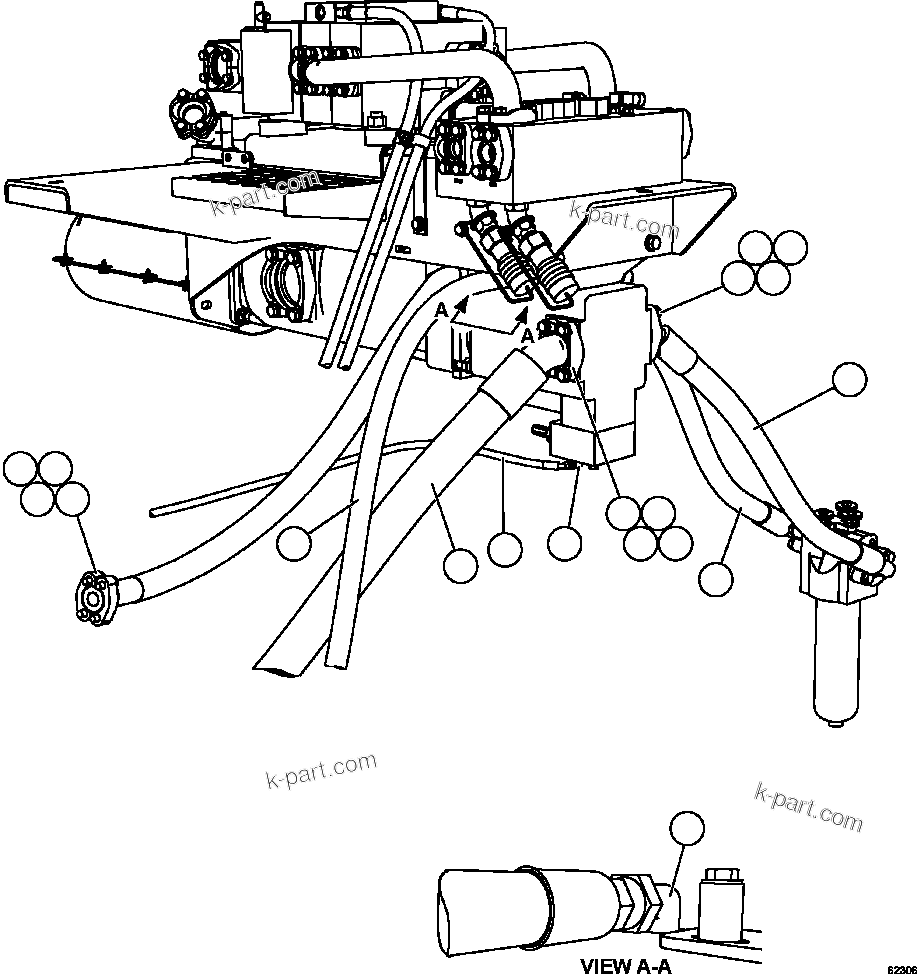 k-part.com
k-part.com
A
A
k-part.com
k-part.com
VIEW A-A
62306