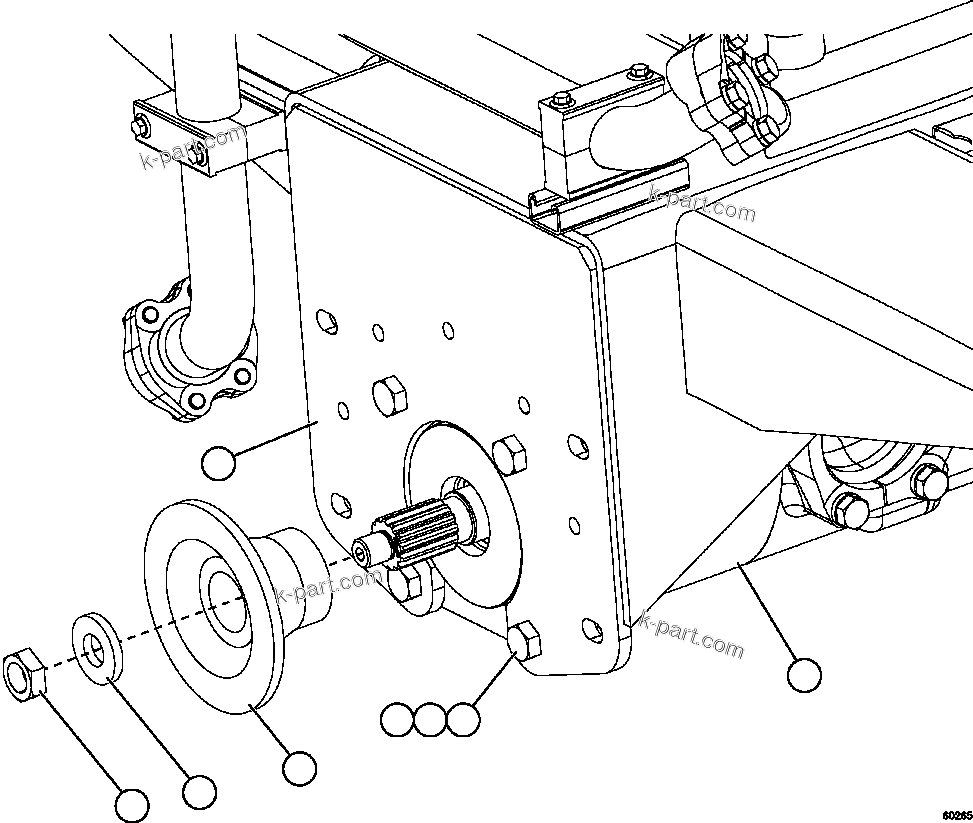 k-part.com
k-part.com
k-part.com
k-part.com
60265