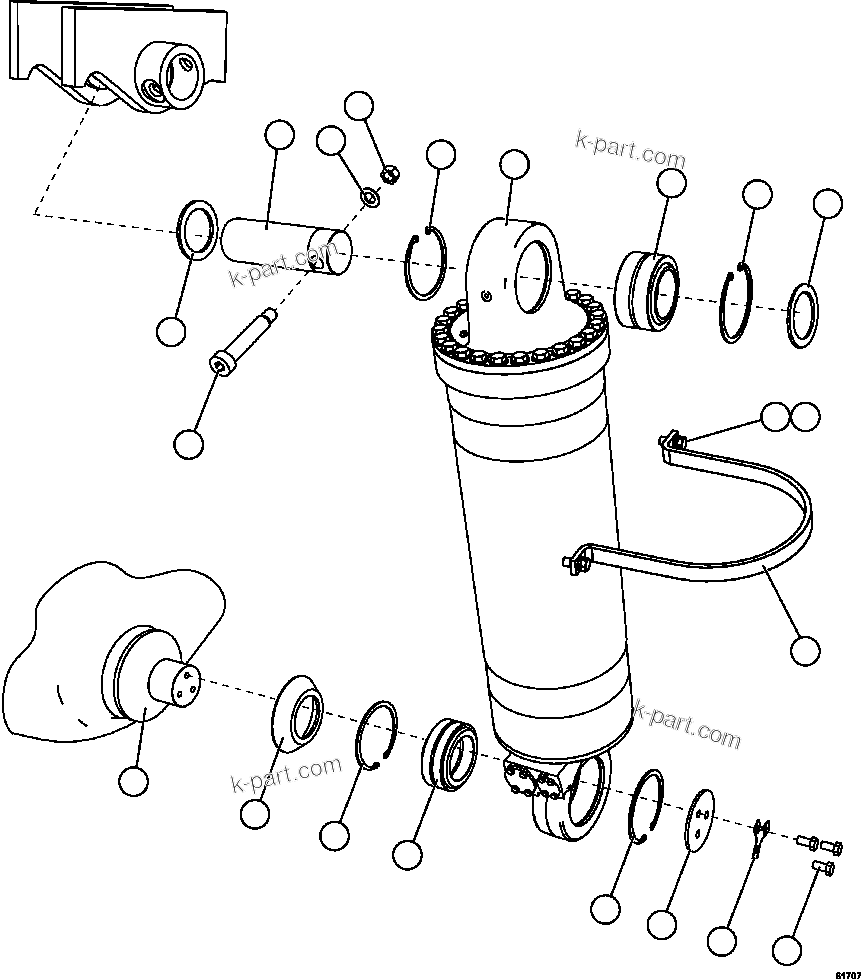 k-part.com

k-part.com

k-part.com

k-part.com

81707