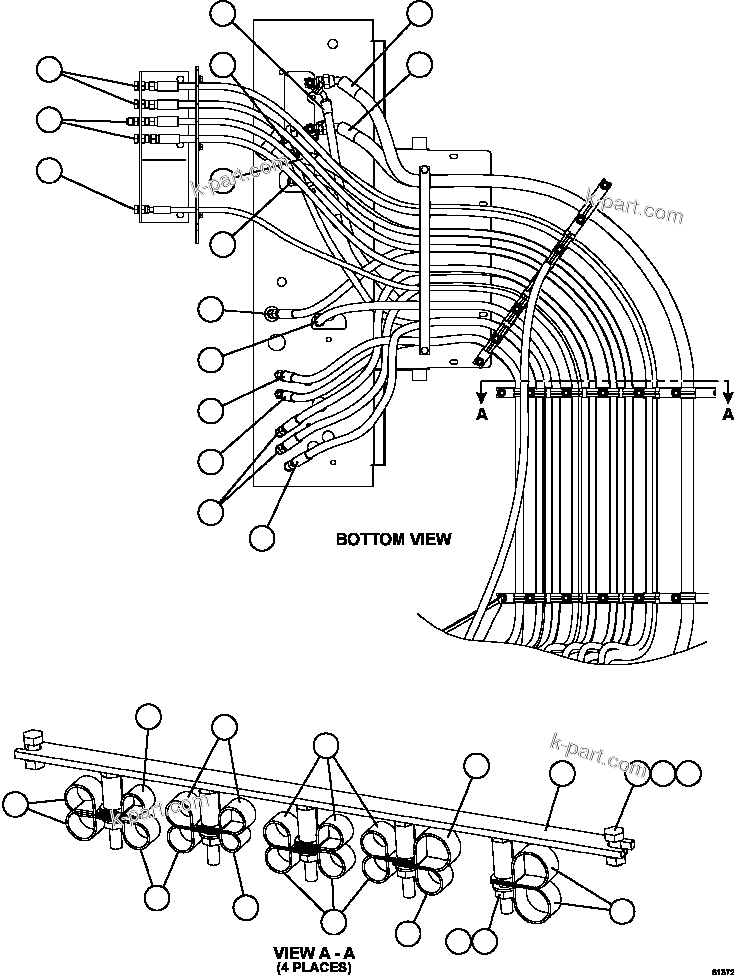 k-part.com

k-part.com

A

A

BOTTOM VIEW

k-part.com

k-part.com

VIEW A - A
(4 PLACES)

61372