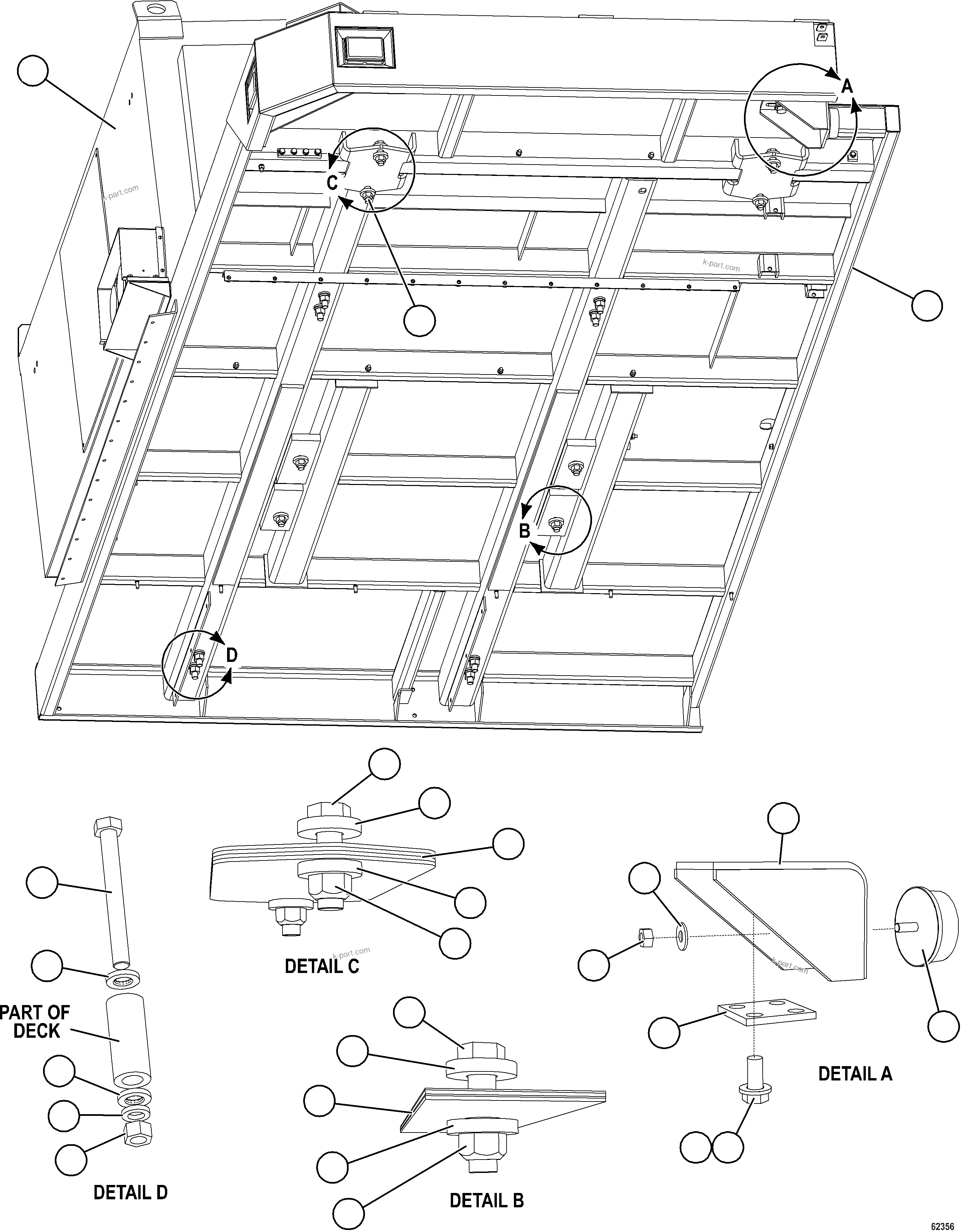 A
C
k-part.com
k-part.com
B
D
k-part.com
DETAIL C
k-part.com
PART OF DECK
DETAIL A
DETAIL D
DETAIL B
62356