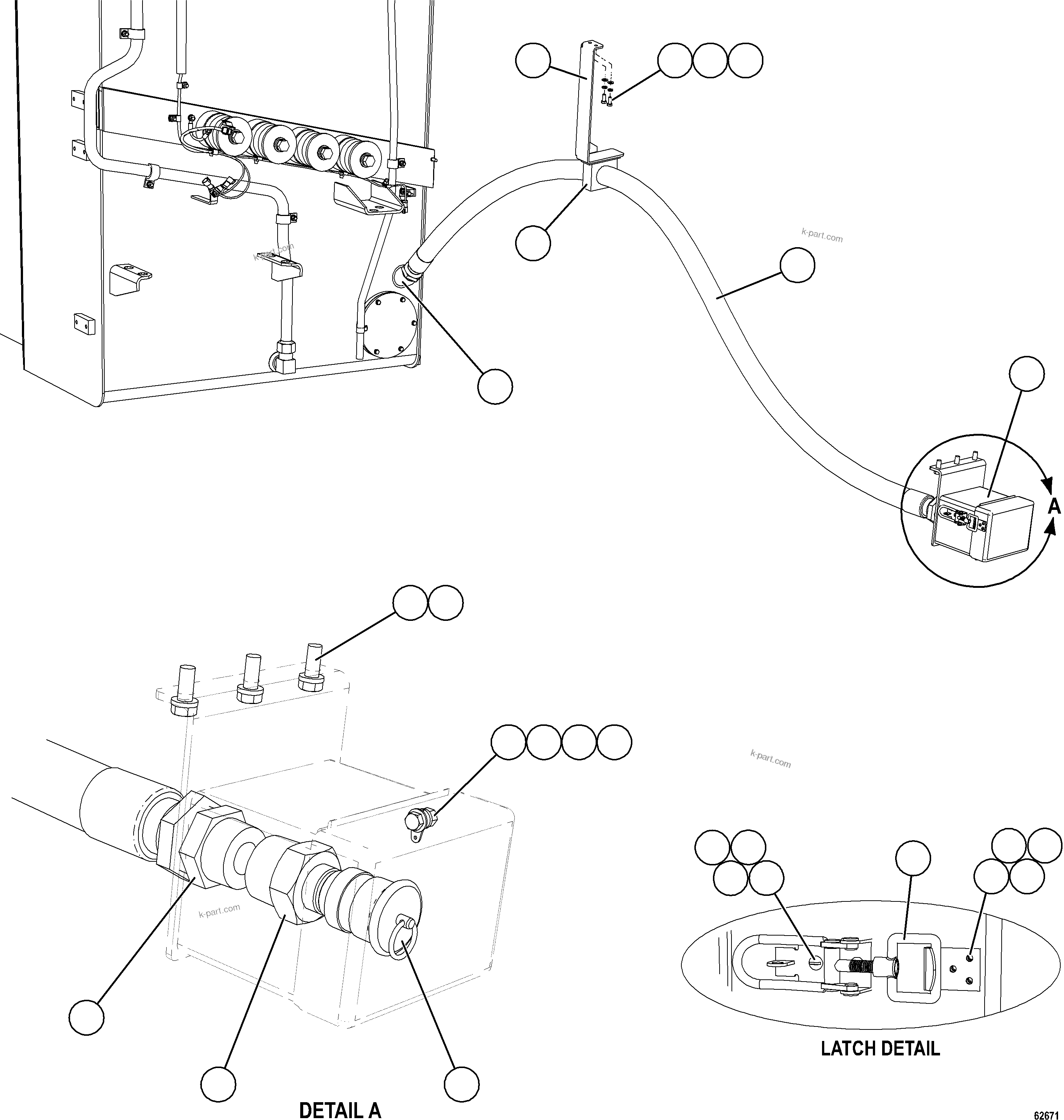 k-part.com

k-part.com

A

k-part.com

k-part.com

LATCH DETAIL

DETAIL A

62671