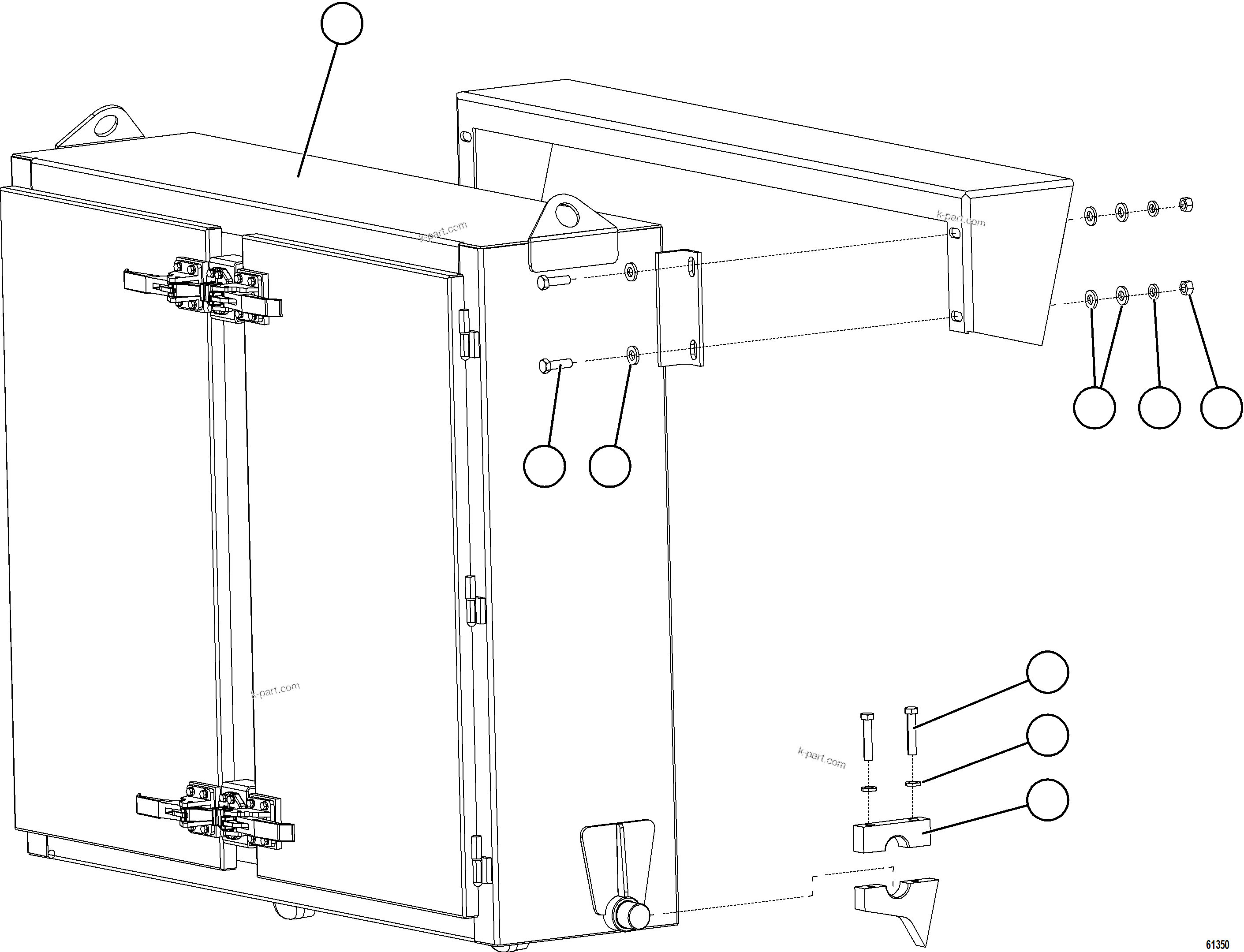 k-part.com
k-part.com
k-part.com
k-part.com
61350