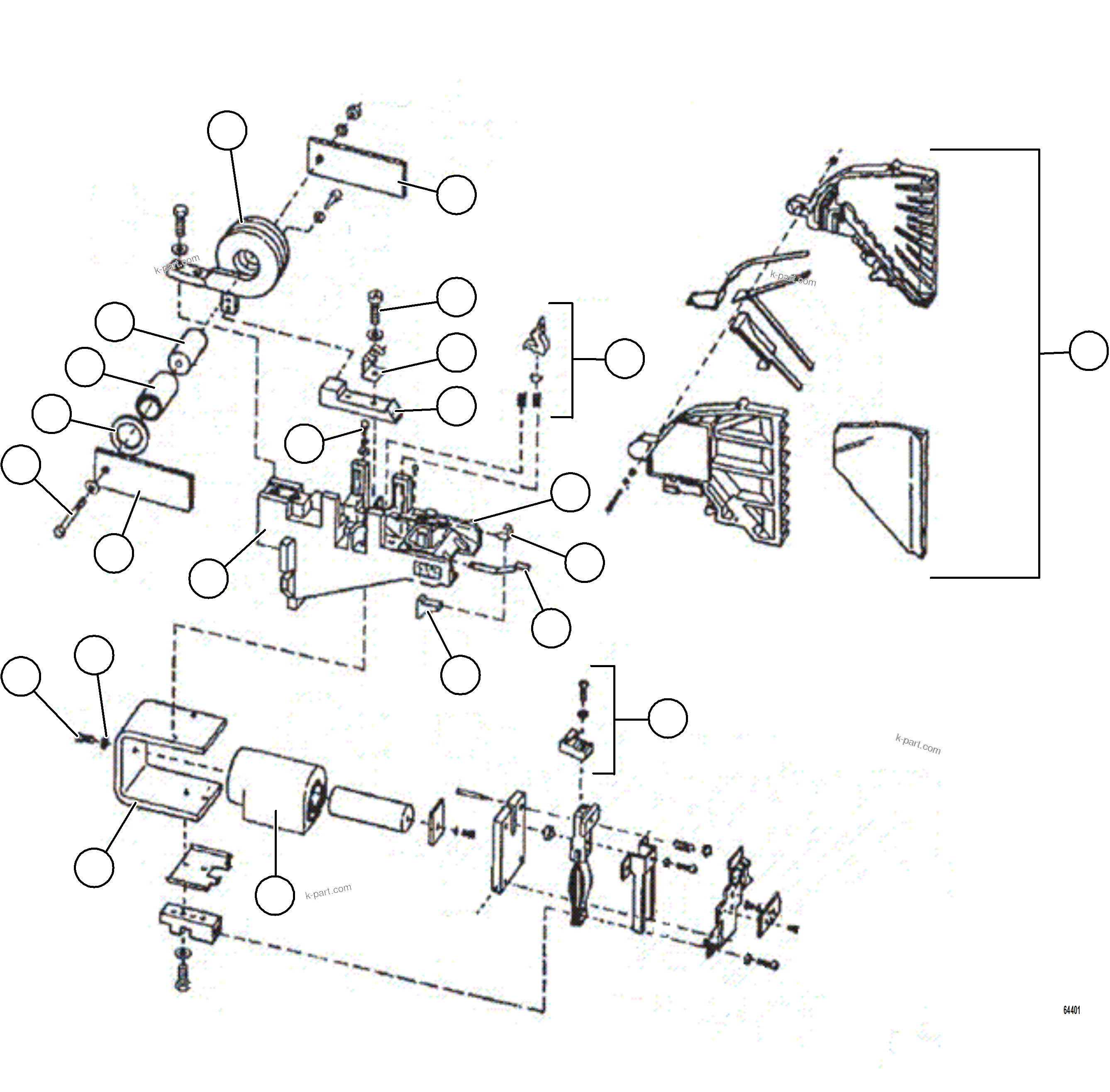 k-part.com

k-part.com

k-part.com

k-part.com

64401