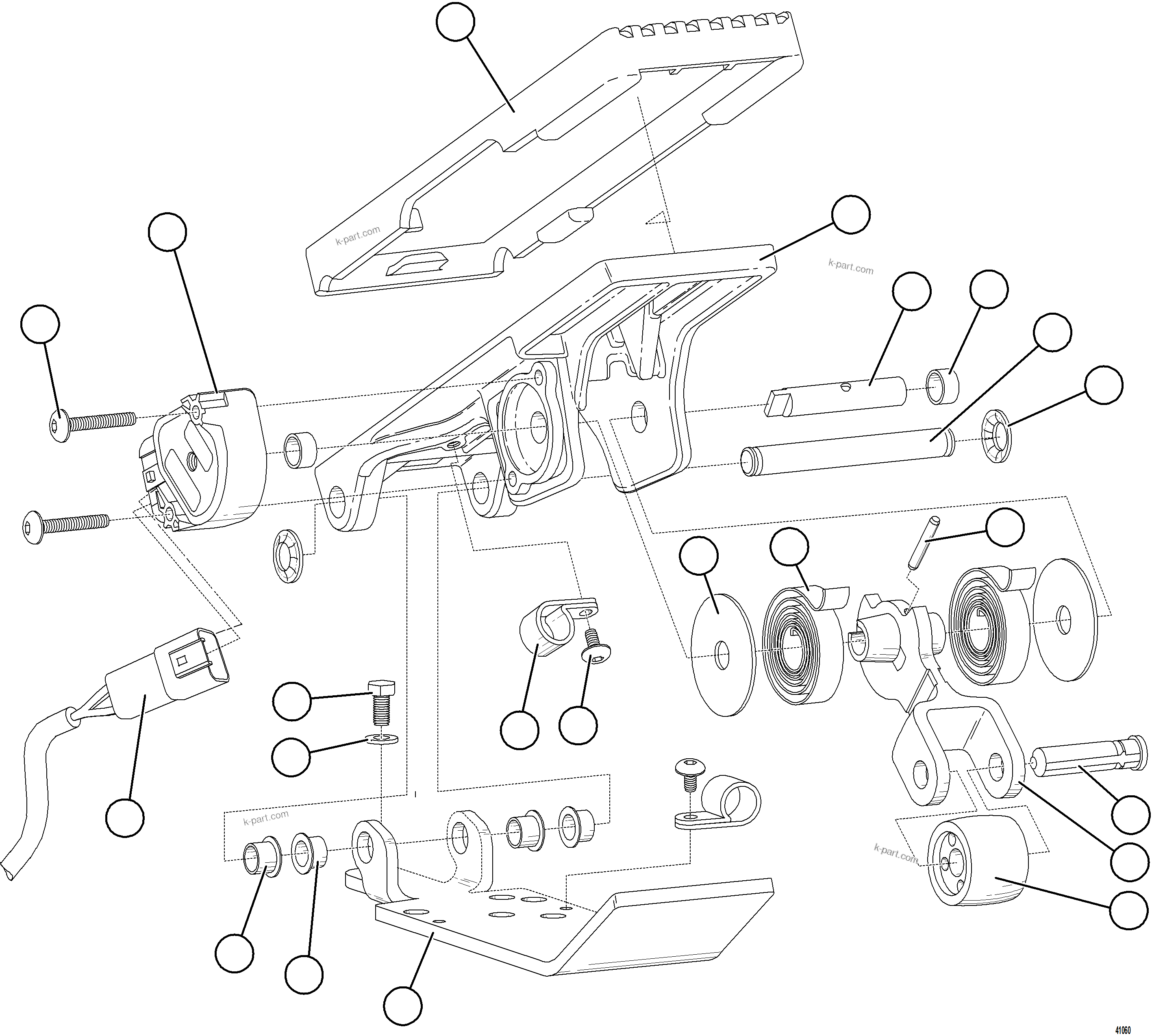 k-part.com

k-part.com

k-part.com

k-part.com

41060